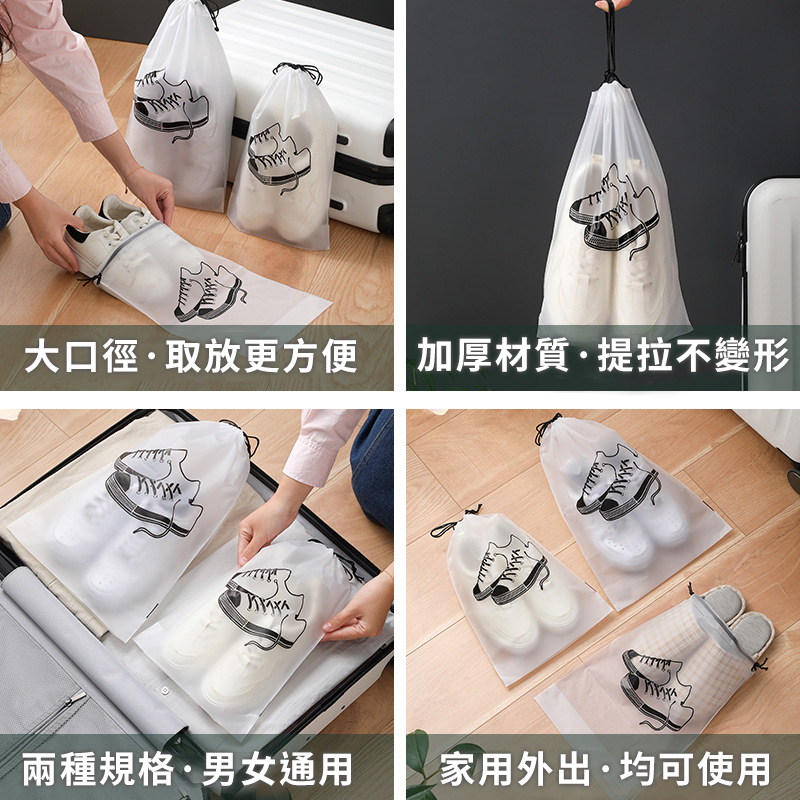 大口徑·取放更方便

加厚材質·提拉不變形

兩種規格·男女通用

家用外出·均可使用