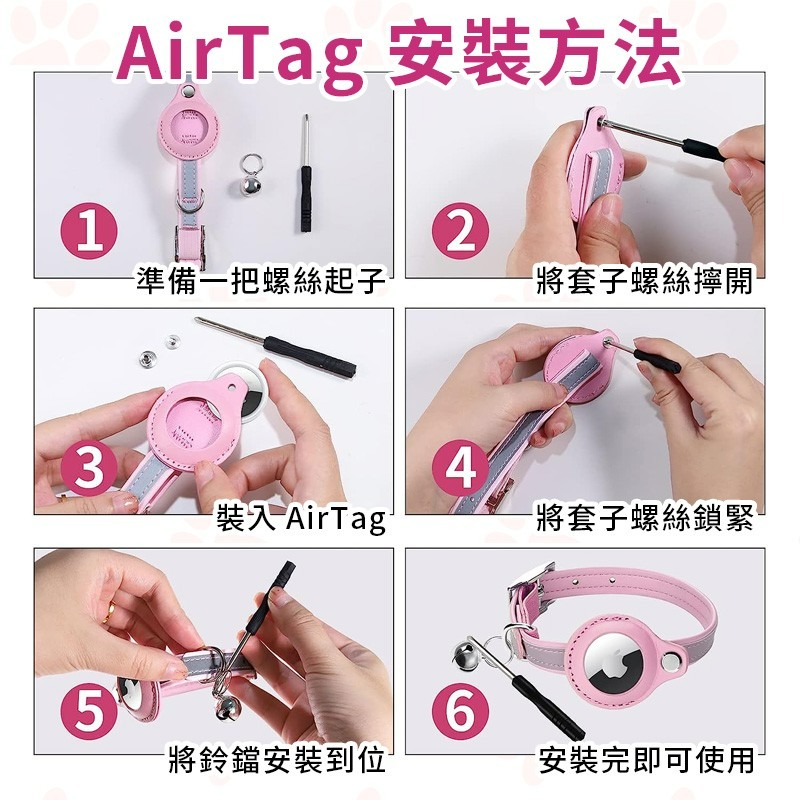 AirTag 安裝方法

1
準備一把螺絲起子

2
將套子螺絲擰開

3
裝入 AirTag

4
將套子螺絲鎖緊

5
將鈴鐺安裝到位

6
安裝完即可使用