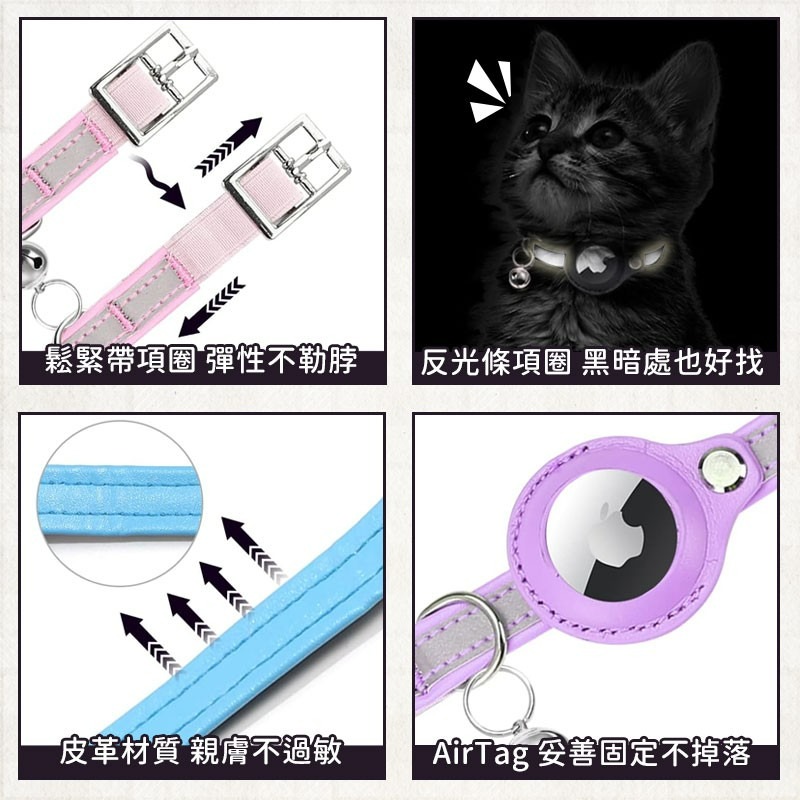 鬆緊帶項圈 彈性不勒脖

反光條項圈 黑暗處也好找

皮革材質 親膚不過敏

AirTag 妥善固定不掉落