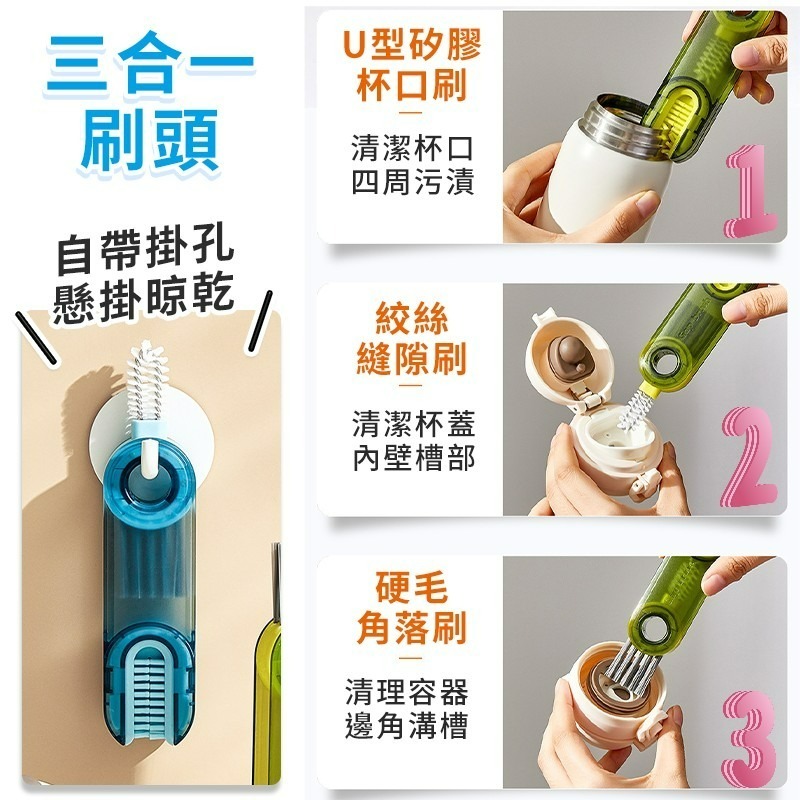 三合一
刷頭

自帶掛孔
懸掛晾乾

U型矽膠
杯口刷

清潔杯口
四周污漬

1

絞絲
縫隙刷

清潔杯蓋
內壁槽部

2

硬毛
角落刷

清理容器
邊角溝槽

3