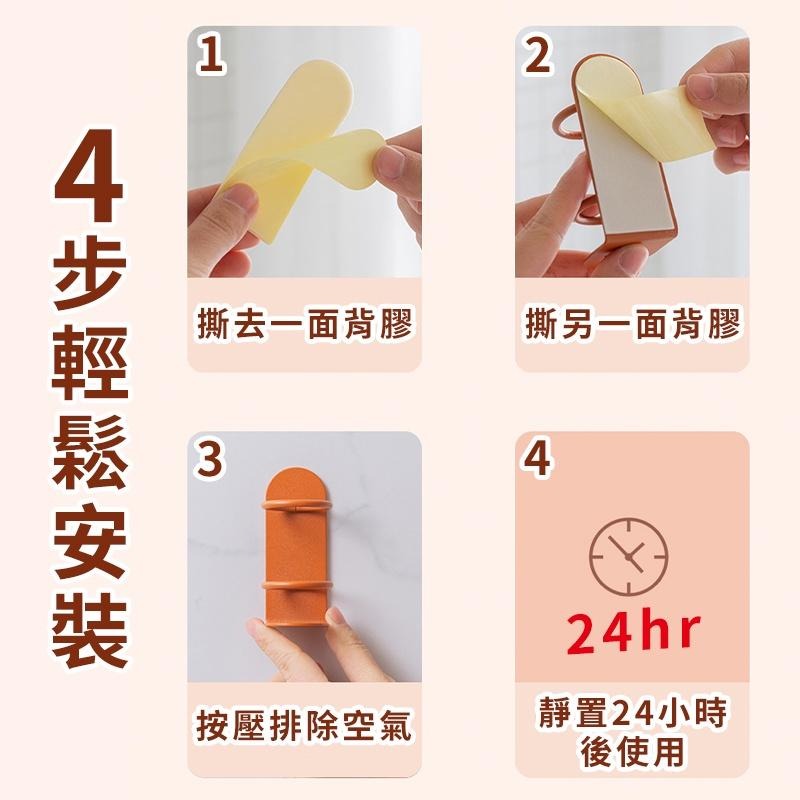 4步輕鬆安裝

1
撕去一面背膠

2
撕另一面背膠

3
按壓排除空氣

4
24hr
靜置24小時後使用