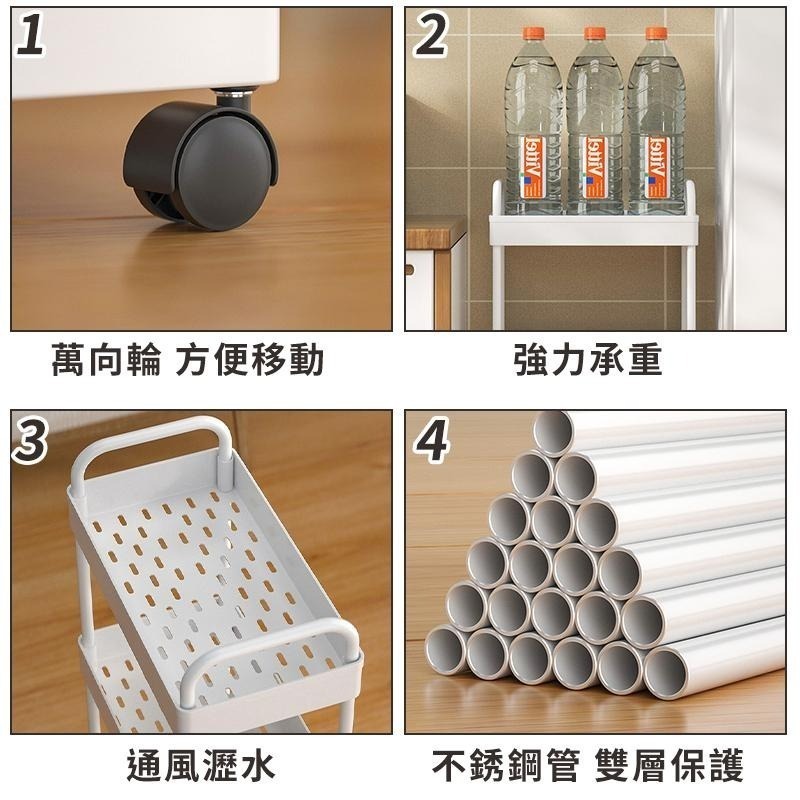 1

萬向輪 方便移動

2

Vittel

Vittel

Vittel

強力承重

3

通風瀝水

4

不銹鋼管 雙層保護