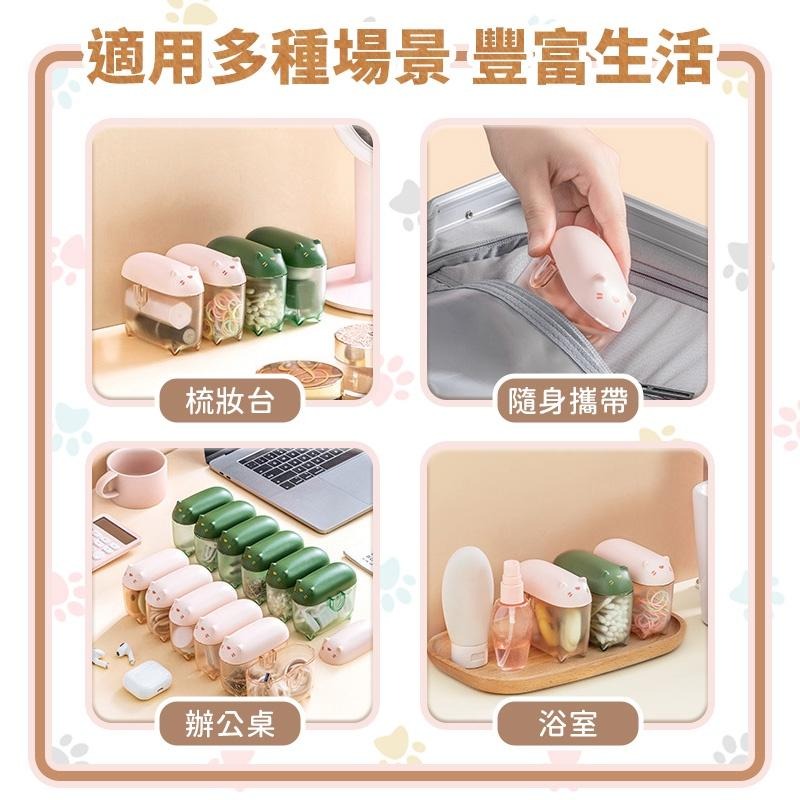 適用多種場景·豐富生活

梳妝台

隨身攜帶

辦公桌

浴室