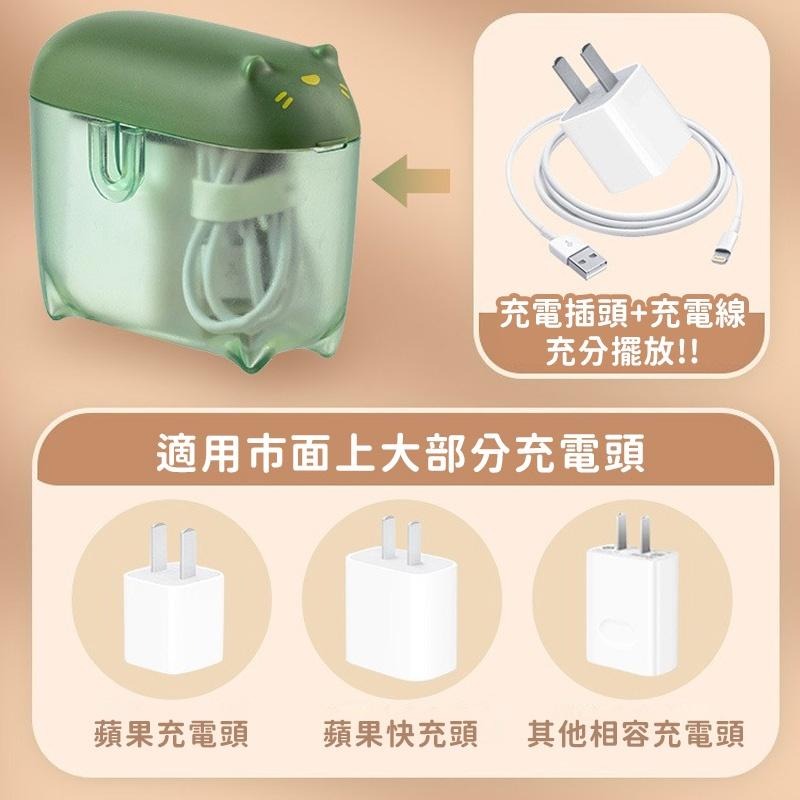 充電插頭+充電線
充分擺放!!

適用市面上大部分充電頭

蘋果充電頭

蘋果快充頭

其他相容充電頭