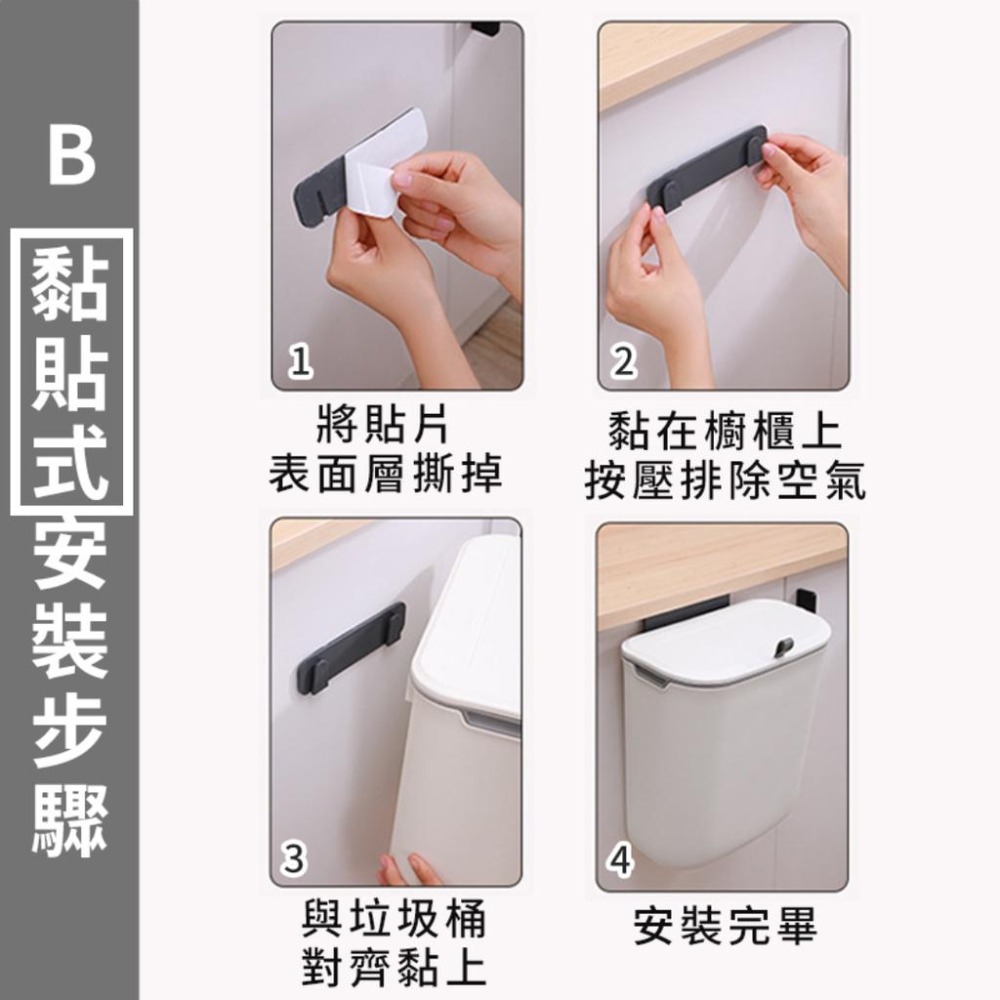 B
黏貼式安裝步驟

1
將貼片
表面層撕掉

2
黏在櫥櫃上
按壓排除空氣

3
與垃圾桶
對齊黏上

4
安裝完畢