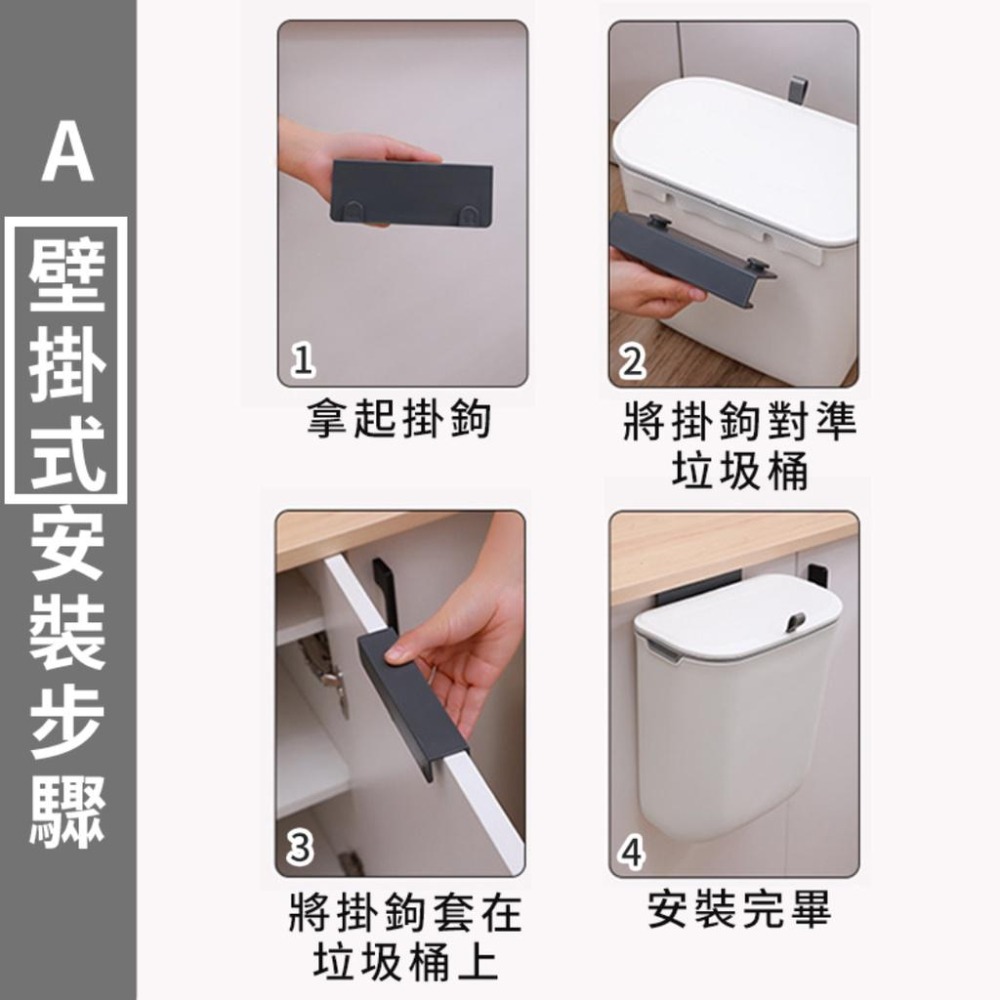 A
壁掛式安裝步驟

1
拿起掛鉤

2
將掛鉤對準垃圾桶

3
將掛鉤套在垃圾桶上

4
安裝完畢