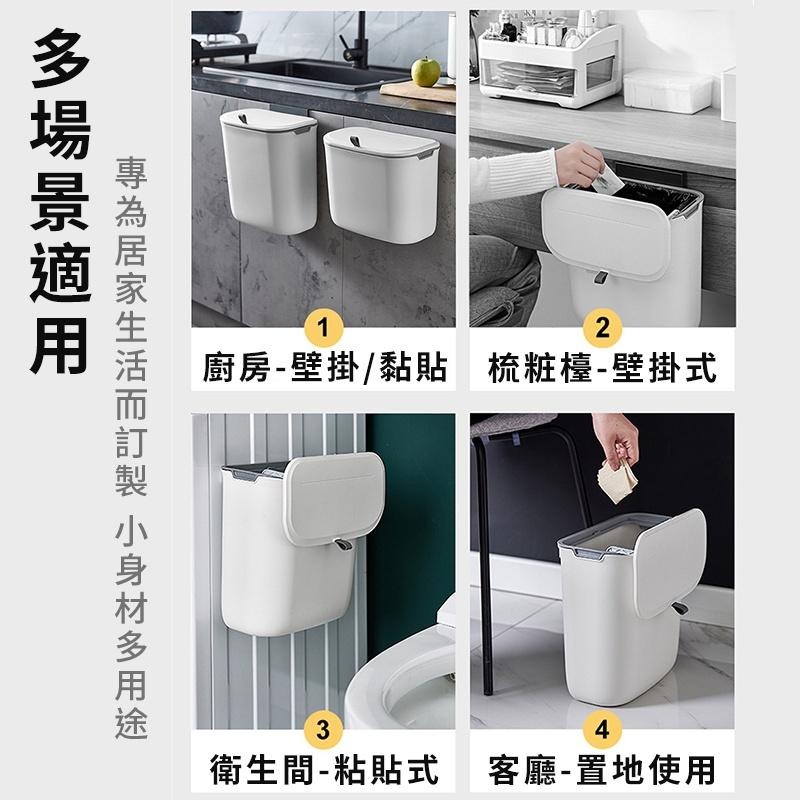 多場景適用

專為居家生活而訂製 小身材多用途

1
廚房-壁掛/黏貼

2
梳粧檯-壁掛式

3
衛生間-粘貼式

4
客廳-置地使用