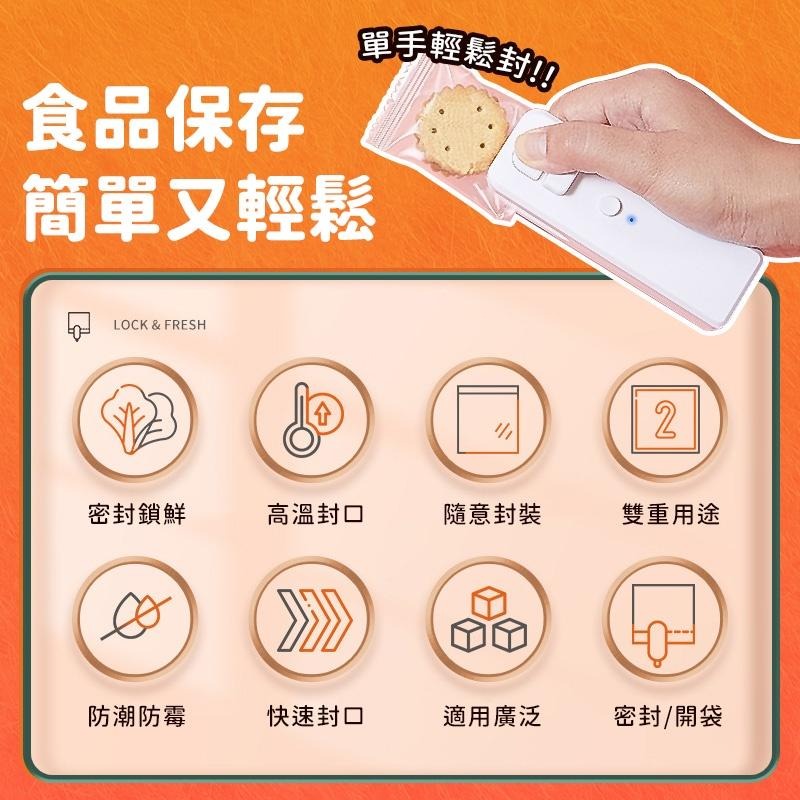 單手輕鬆封!!

食品保存
簡單又輕鬆

LOCK & FRESH

2

密封鎖鮮
高溫封口
隨意封裝
雙重用途

防潮防霉
快速封口
適用廣泛
密封/開袋