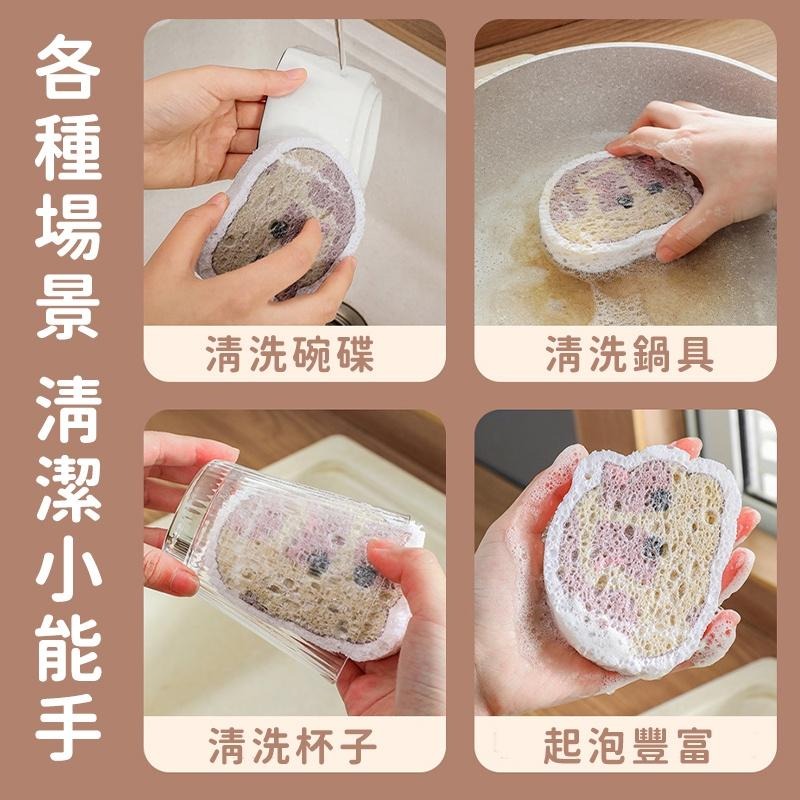 各種場景 清潔小能手

清洗碗碟

清洗鍋具

清洗杯子

起泡豐富