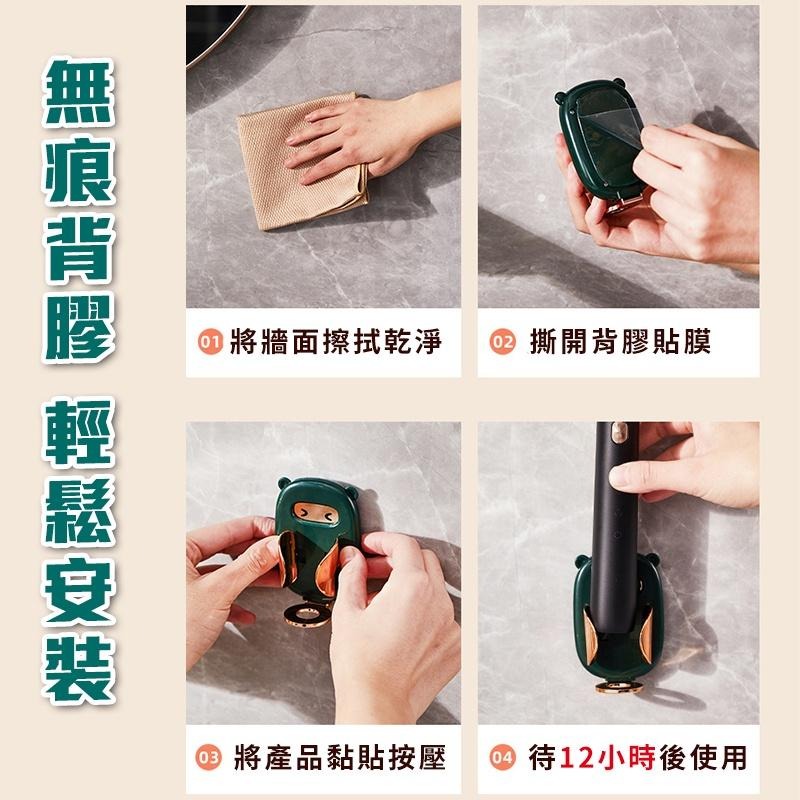 無痕背膠

輕鬆安裝

01 將牆面擦拭乾淨

02 撕開背膠貼膜

03 將產品黏貼按壓

04 待12小時後使用