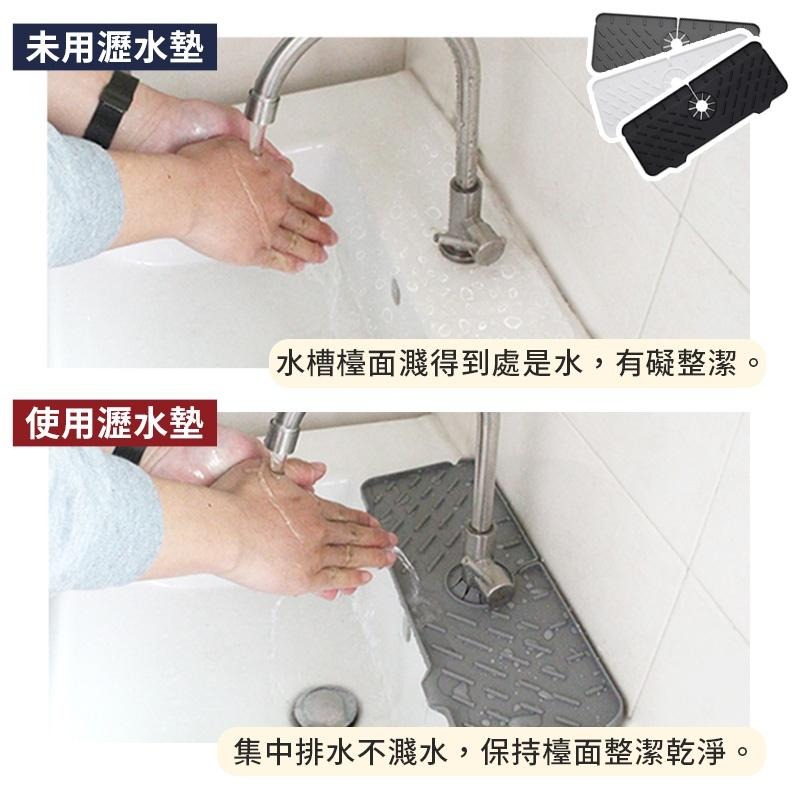 未用瀝水墊

水槽檯面濺得到處是水，有礙整潔。

使用瀝水墊

集中排水不濺水，保持檯面整潔乾淨。