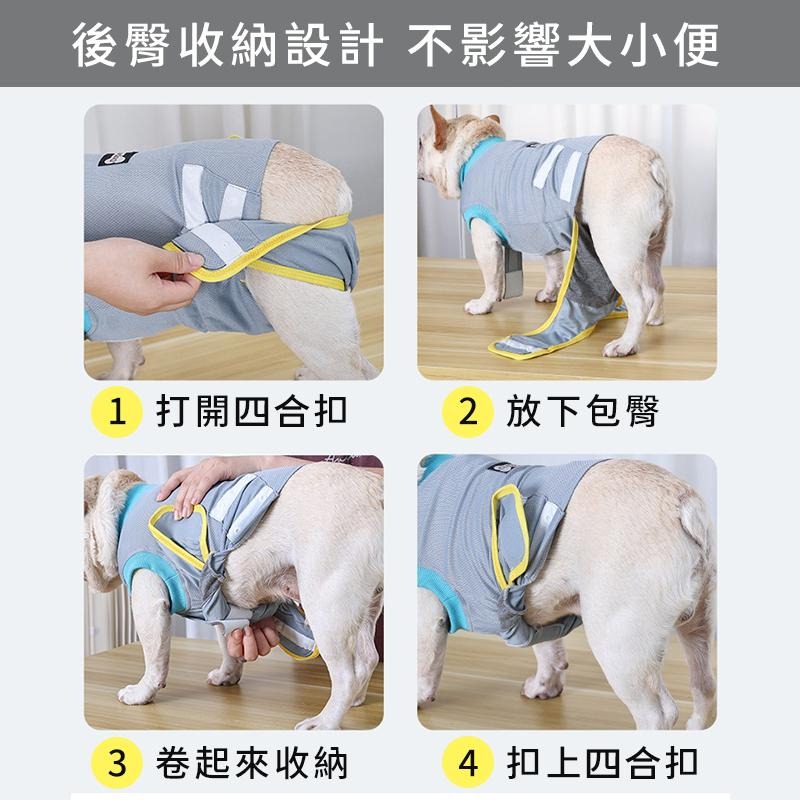 後臀收納設計 不影響大小便

1 打開四合扣

2 放下包臀

3 卷起來收納

4 扣上四合扣