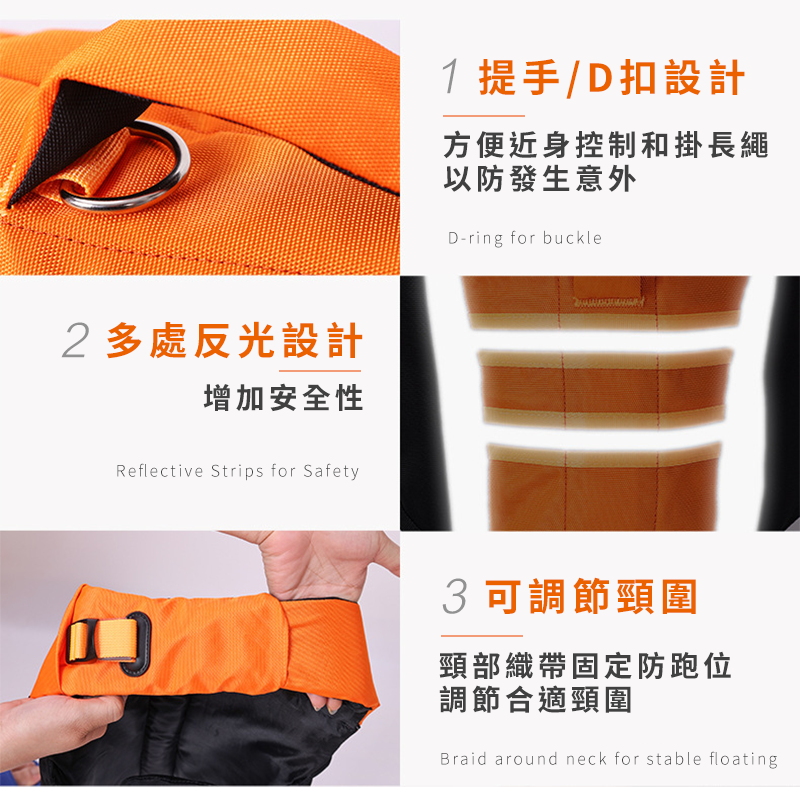 1 提手/D扣設計

方便近身控制和掛長繩
以防發生意外

D-ring for buckle

2 多處反光設計

增加安全性

Reflective Strips for Safety

3 可調節頸圍

頸部織帶固定防跑位
調節合適頸圍

Braid around neck for stable floating