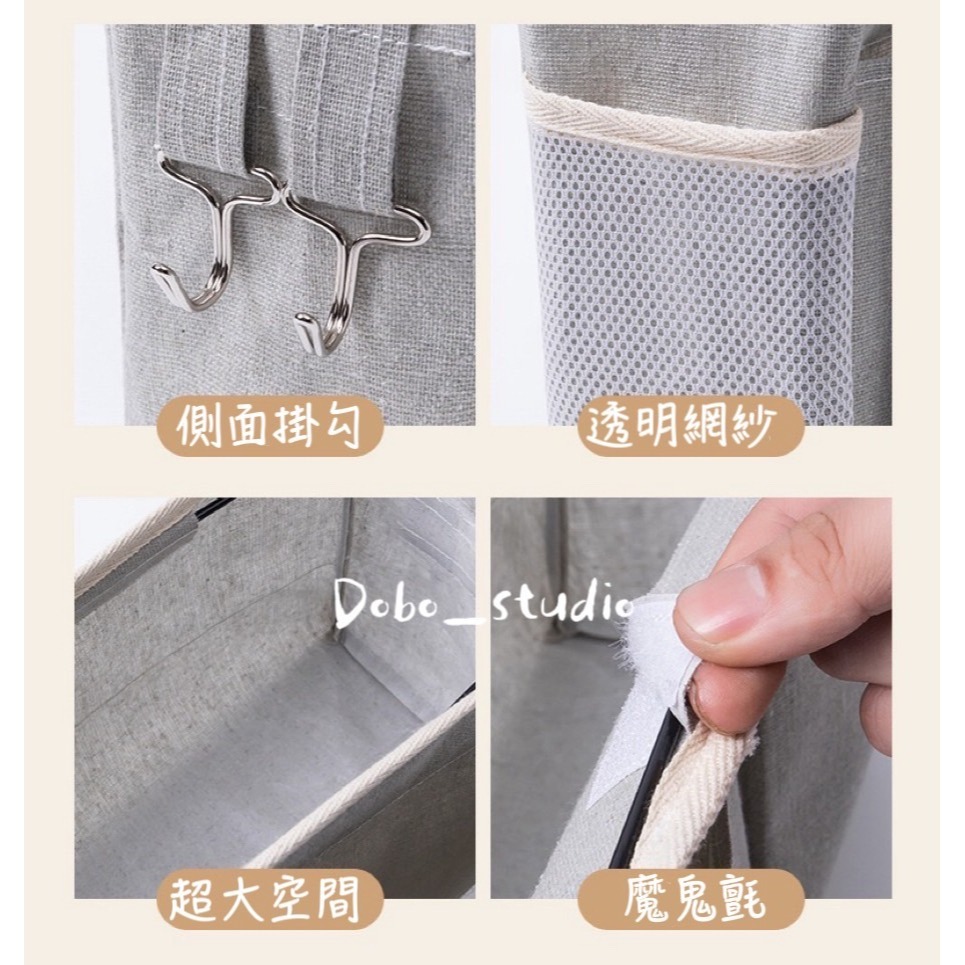 側面掛勾

透明網紗

Dobo_studio

超大空間

魔鬼氈