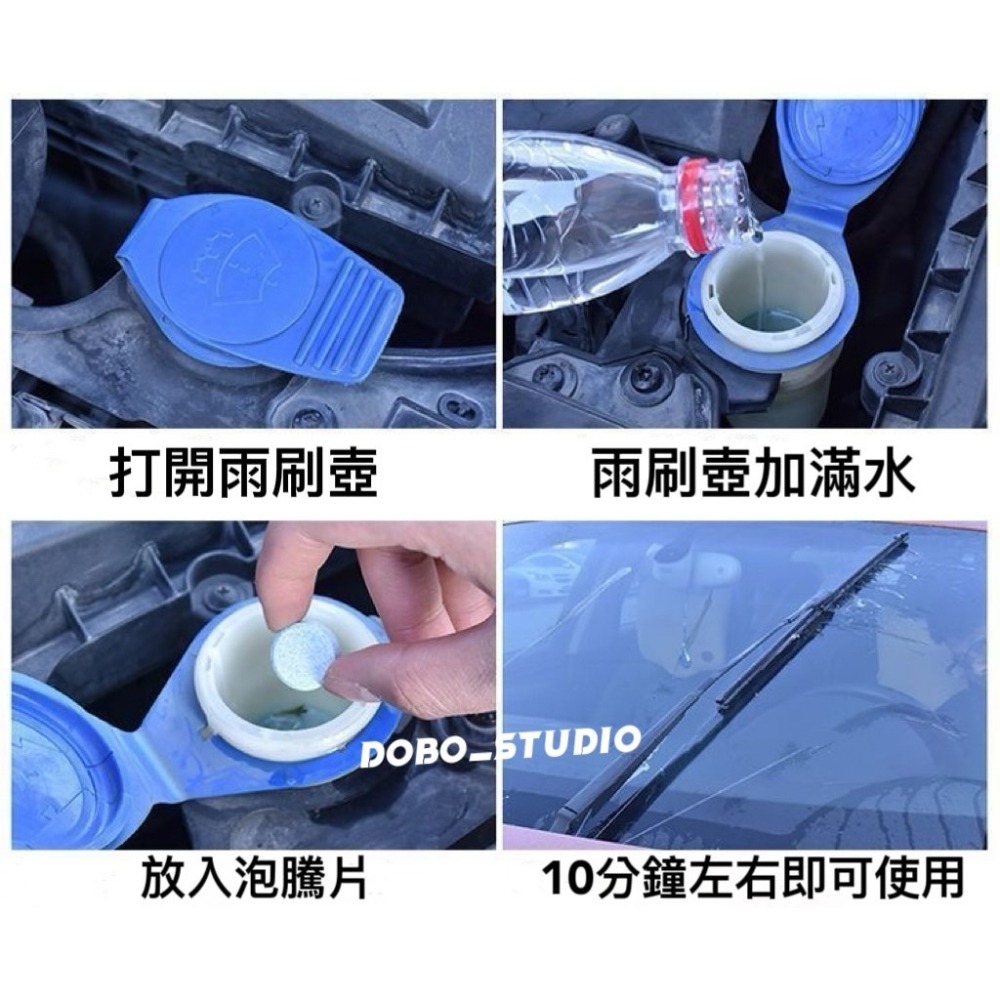 打開雨刷壺

雨刷壺加滿水

DOBO_STUDIO

放入泡騰片

10分鐘左右即可使用