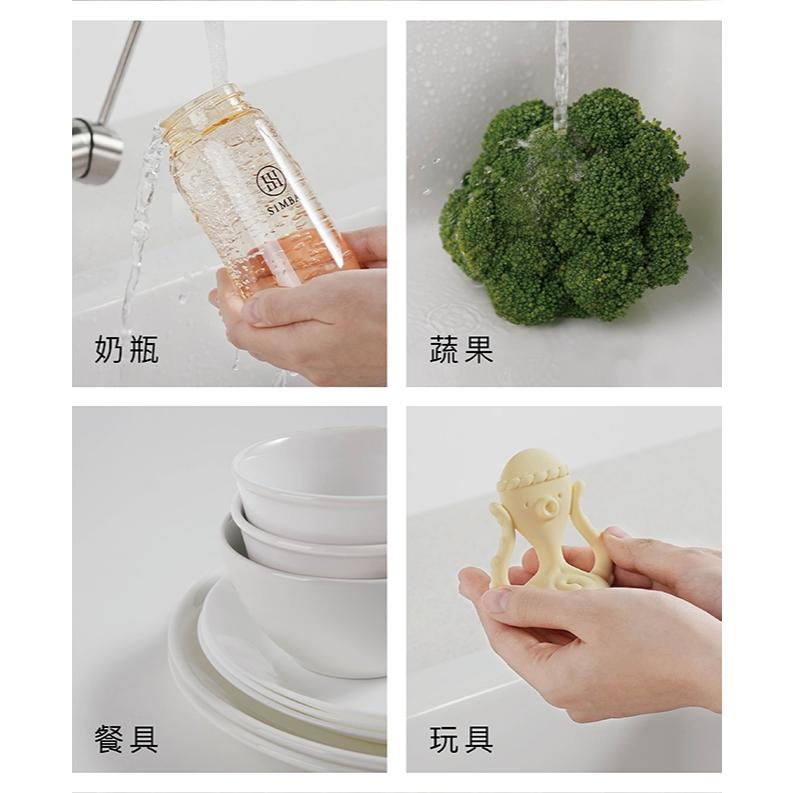 SIMBA

奶瓶

蔬果

餐具

玩具