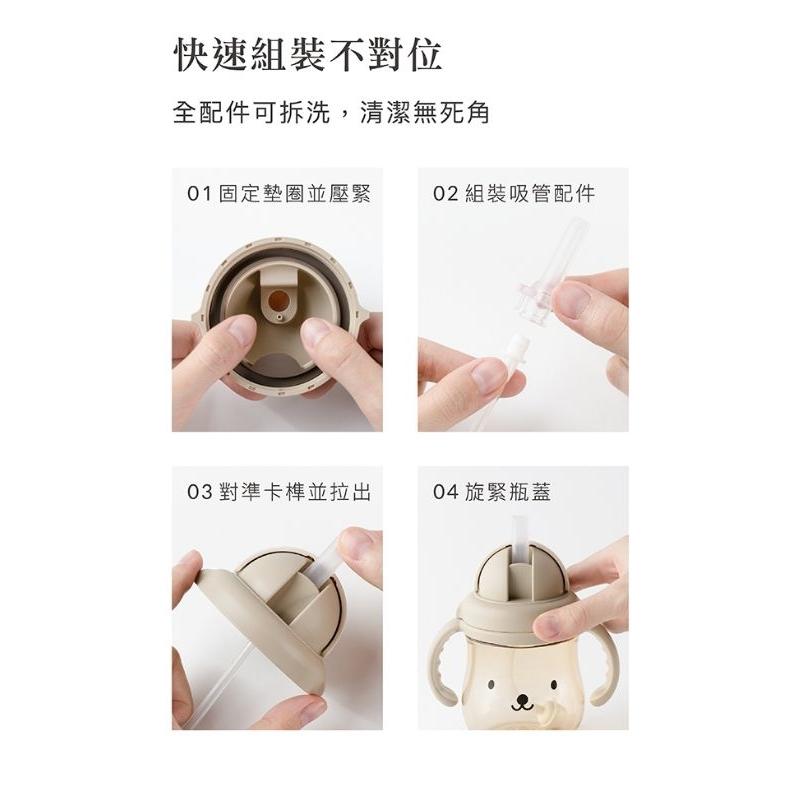 快速組裝不對位

全配件可拆洗，清潔無死角

01 固定墊圈並壓緊

02 組裝吸管配件

03 對準卡榫並拉出

04 旋緊瓶蓋