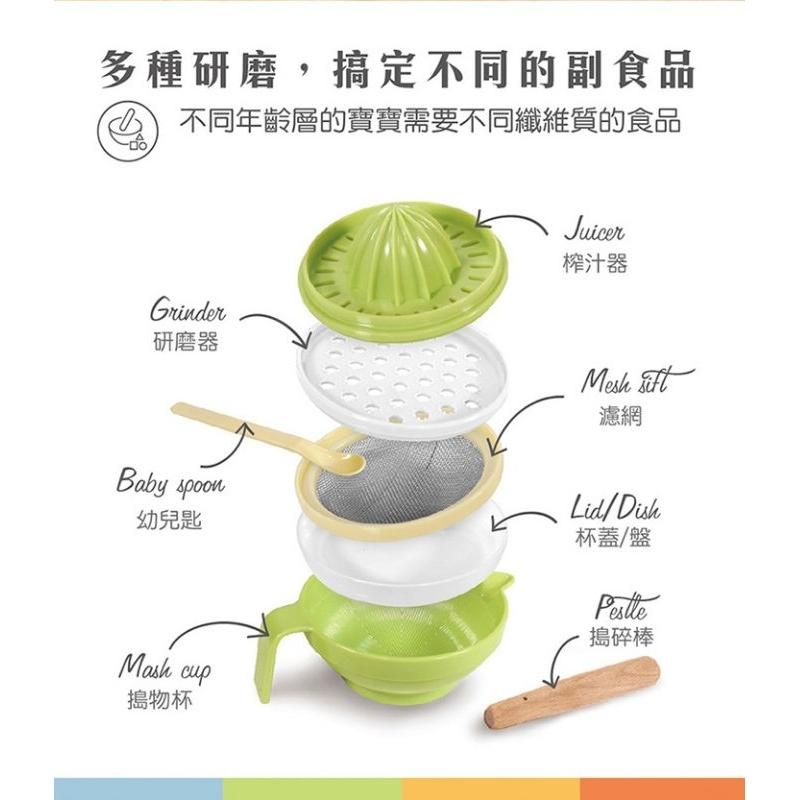 多種研磨，搞定不同的副食品

不同年齡層的寶寶需要不同纖維質的食品

Juicer
榨汁器

Grinder
研磨器

Mesh sift
濾網

Baby spoon
幼兒匙

Lid/Dish
杯蓋/盤

Pestle
搗碎棒

Mash cup
搗物杯