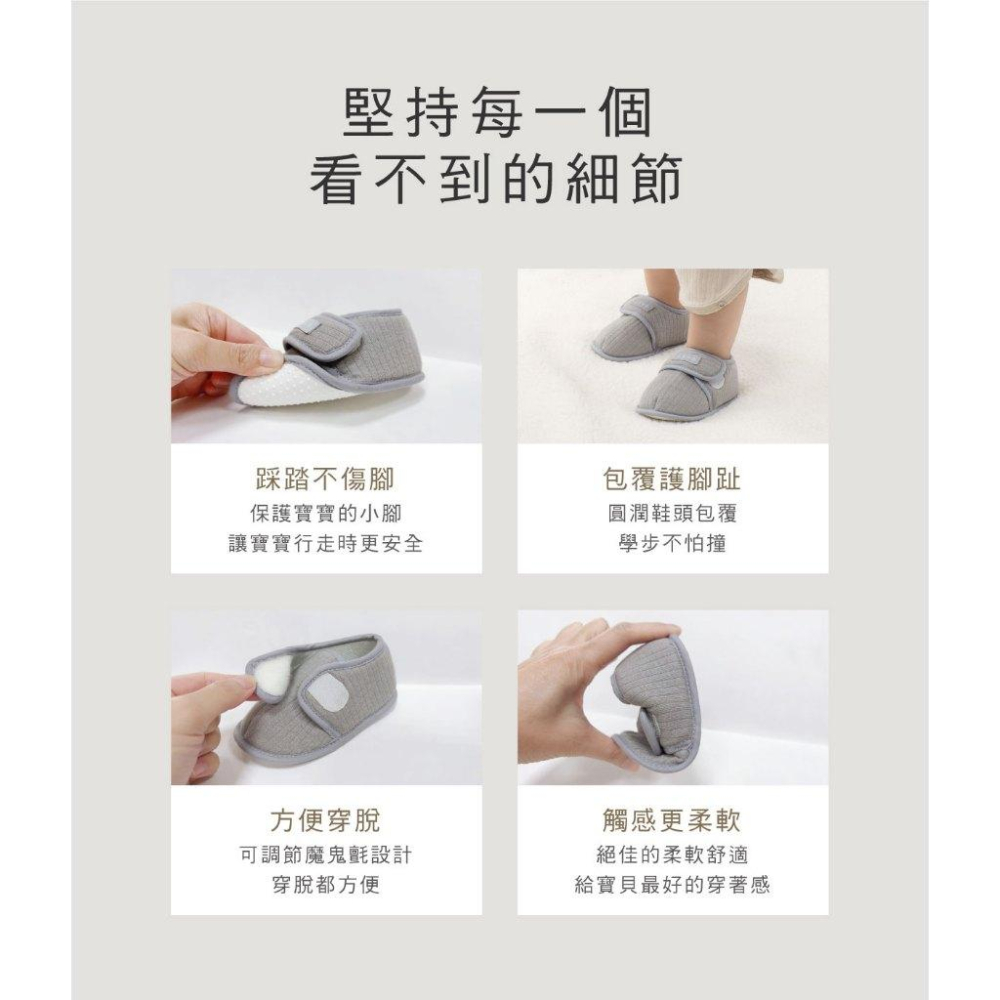 堅持每一個
看不到的細節

踩踏不傷腳
保護寶寶的小腳
讓寶寶行走時更安全

包覆護腳趾
圓潤鞋頭包覆
學步不怕撞

方便穿脫
可調節魔鬼氈設計
穿脫都方便

觸感更柔軟
絕佳的柔軟舒適
給寶貝最好的穿著感