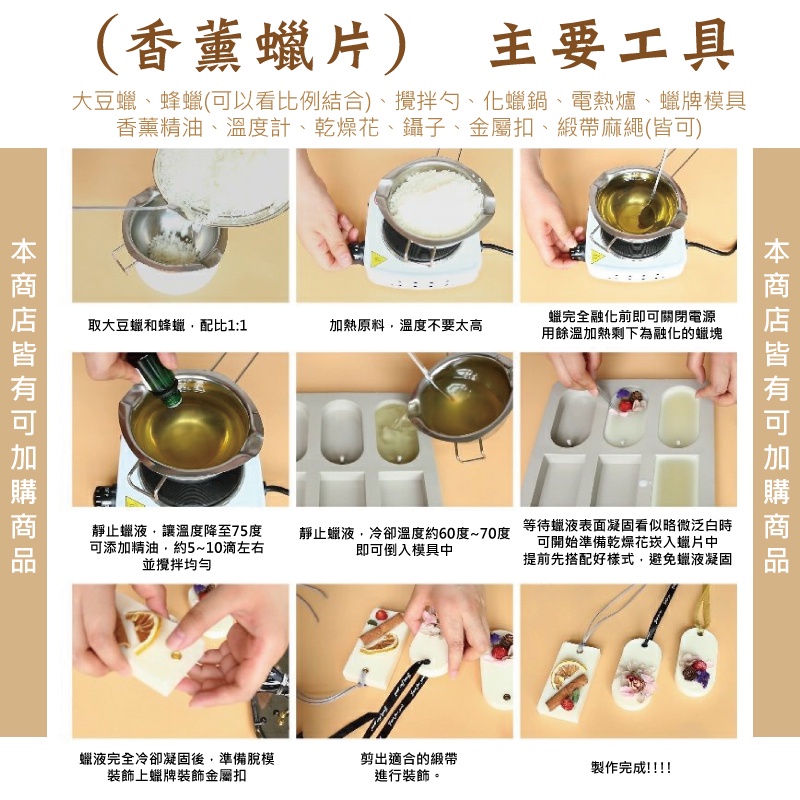 （香薰蠟片） 主要工具

大豆蠟、蜂蠟(可以看比例結合)、攪拌勺、化蠟鍋、電熱爐、蠟牌模具
香薰精油、溫度計、乾燥花、鑷子、金屬扣、緞帶麻繩(皆可)

本商店皆有可加購商品

取大豆蠟和蜂蠟，配比1:1

加熱原料，溫度不要太高

蠟完全融化前即可關閉電源
用餘溫加熱剩下為融化的蠟塊

靜止蠟液，讓溫度降至75度
可添加精油，約5~10滴左右
並攪拌均勻

靜止蠟液，冷卻溫度約60度~70度
即可倒入模具中

等待蠟液表面凝固看似略微泛白時
可開始準備乾燥花崁入蠟片中
提前先搭配好樣式，避免蠟液凝固

蠟液完全冷卻凝固後，準備脫模
裝飾上蠟牌裝飾金屬扣

剪出適合的緞帶
進行裝飾。

製作完成!!!!

本商店皆有可加購商品