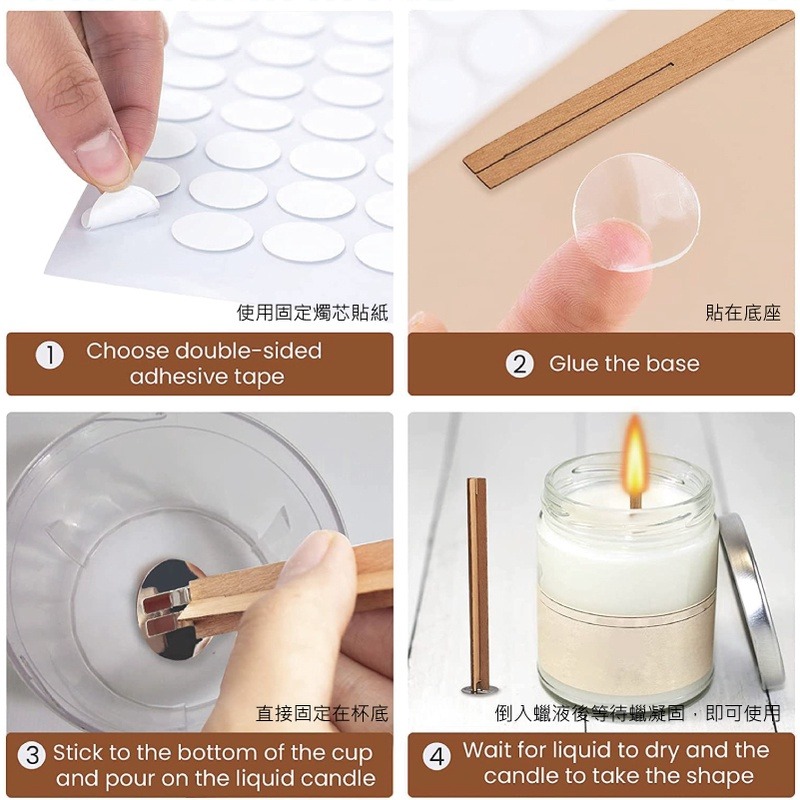 使用固定燭芯貼紙

1 Choose double-sided adhesive tape

貼在底座

2 Glue the base

直接固定在杯底

3 Stick to the bottom of the cup and pour on the liquid candle

倒入蠟液後等待蠟凝固，即可使用

4 Wait for liquid to dry and the candle to take the shape