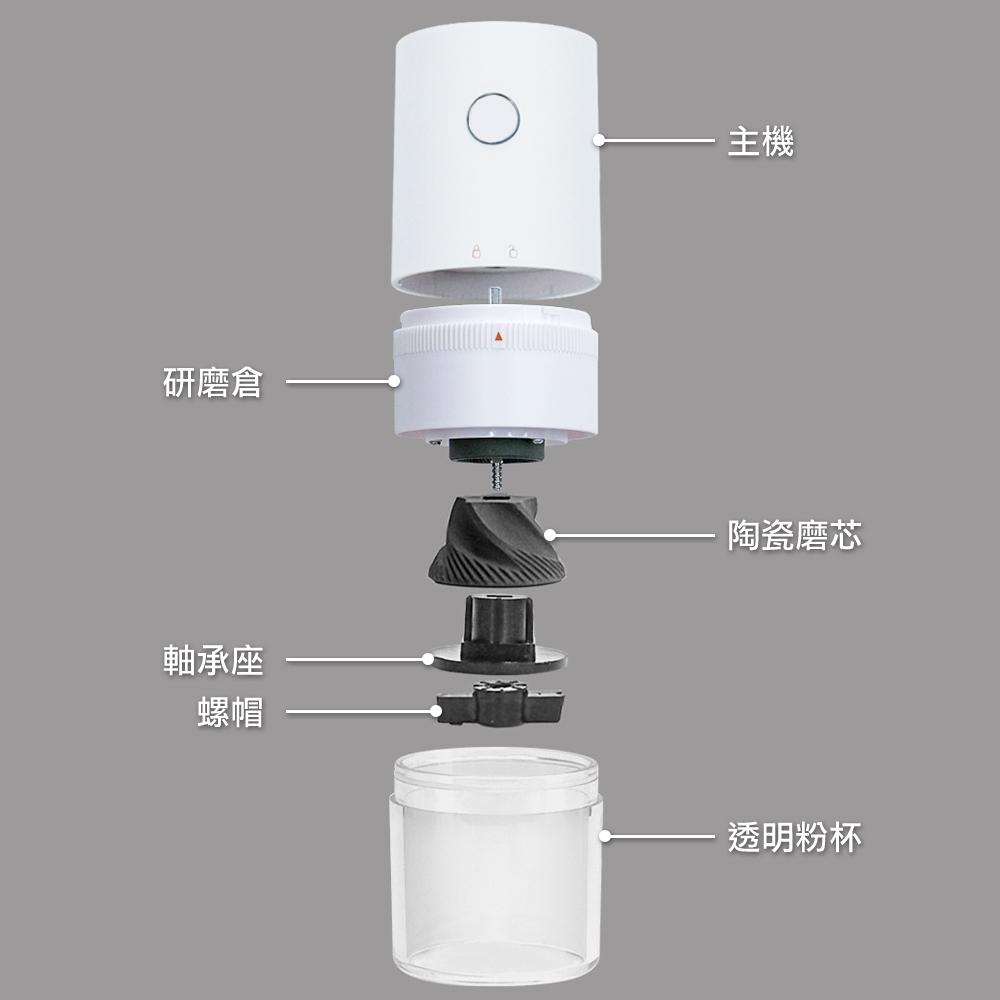 主機

研磨倉

陶瓷磨芯

軸承座

螺帽

透明粉杯