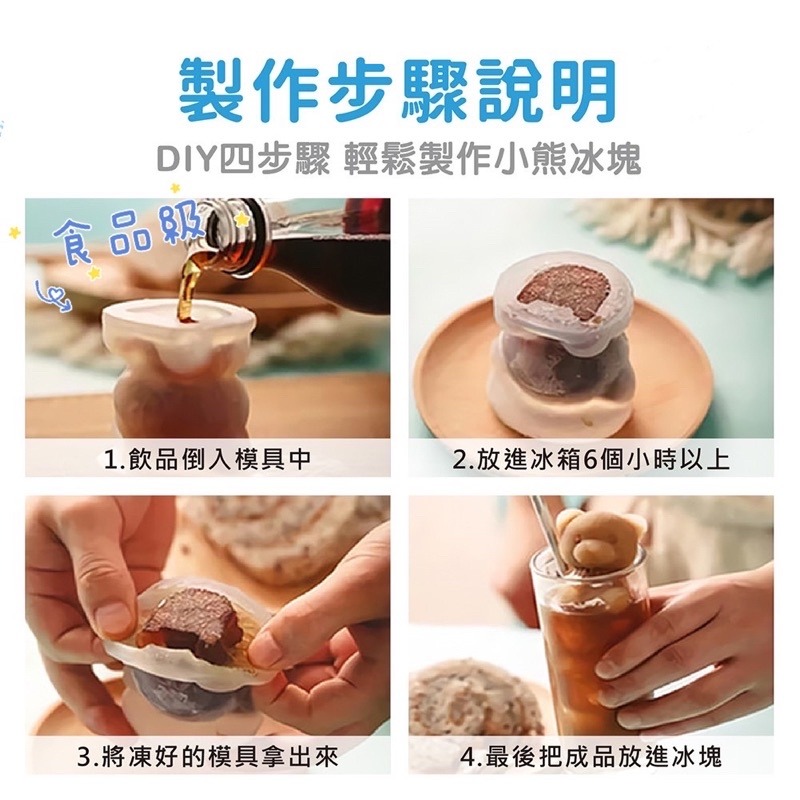 製作步驟說明

DIY四步驟 輕鬆製作小熊冰塊

食品級

1.飲品倒入模具中

2.放進冰箱6個小時以上

3.將凍好的模具拿出來

4.最後把成品放進冰塊