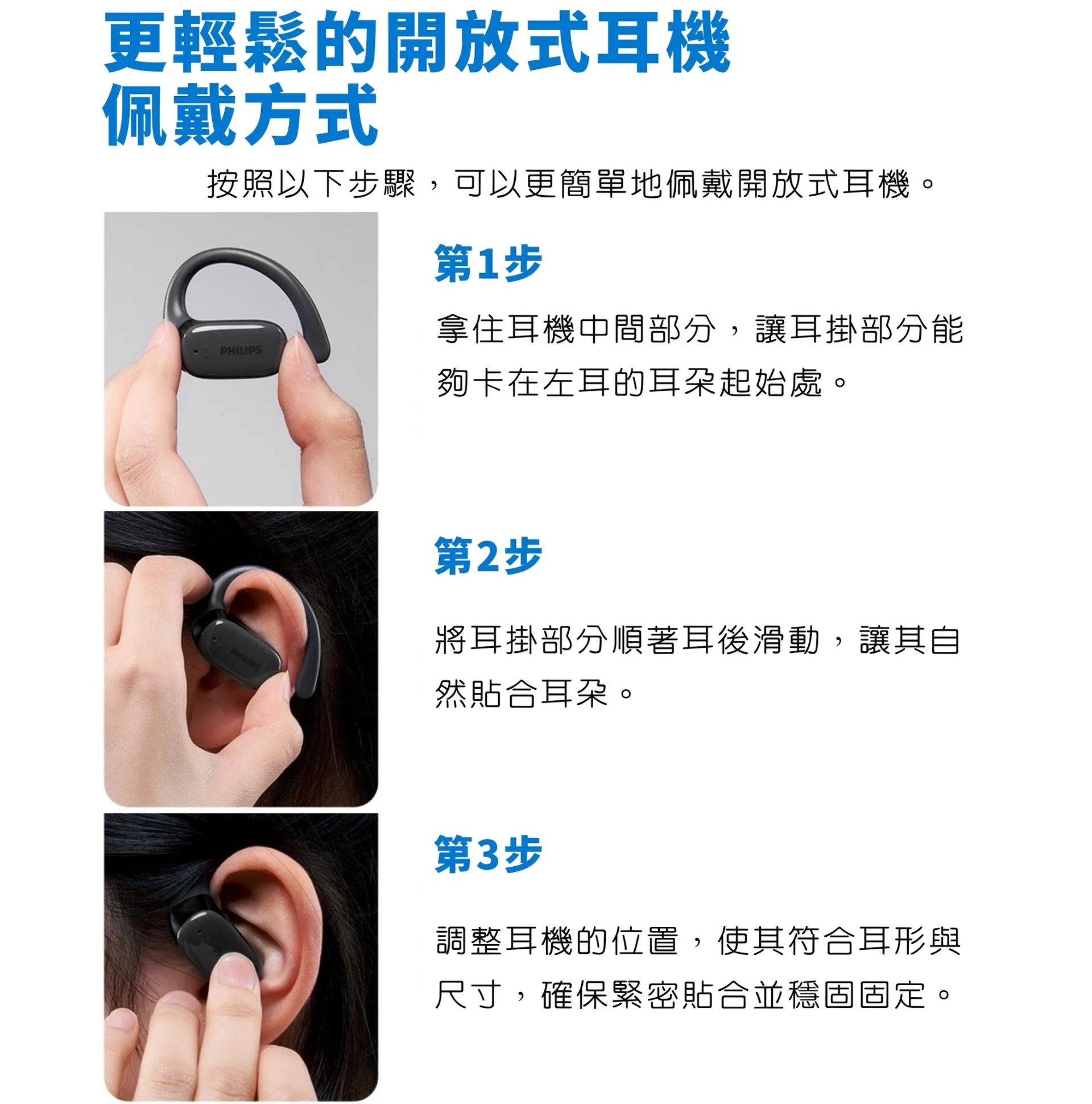 更輕鬆的開放式耳機
佩戴方式

按照以下步驟，可以更簡單地佩戴開放式耳機。

PHILIPS

第1步

拿住耳機中間部分，讓耳掛部分能夠卡在左耳的耳朵起始處。

PHILIPS

第2步

將耳掛部分順著耳後滑動，讓其自然貼合耳朵。

第3步

調整耳機的位置，使其符合耳形與尺寸，確保緊密貼合並穩固固定。