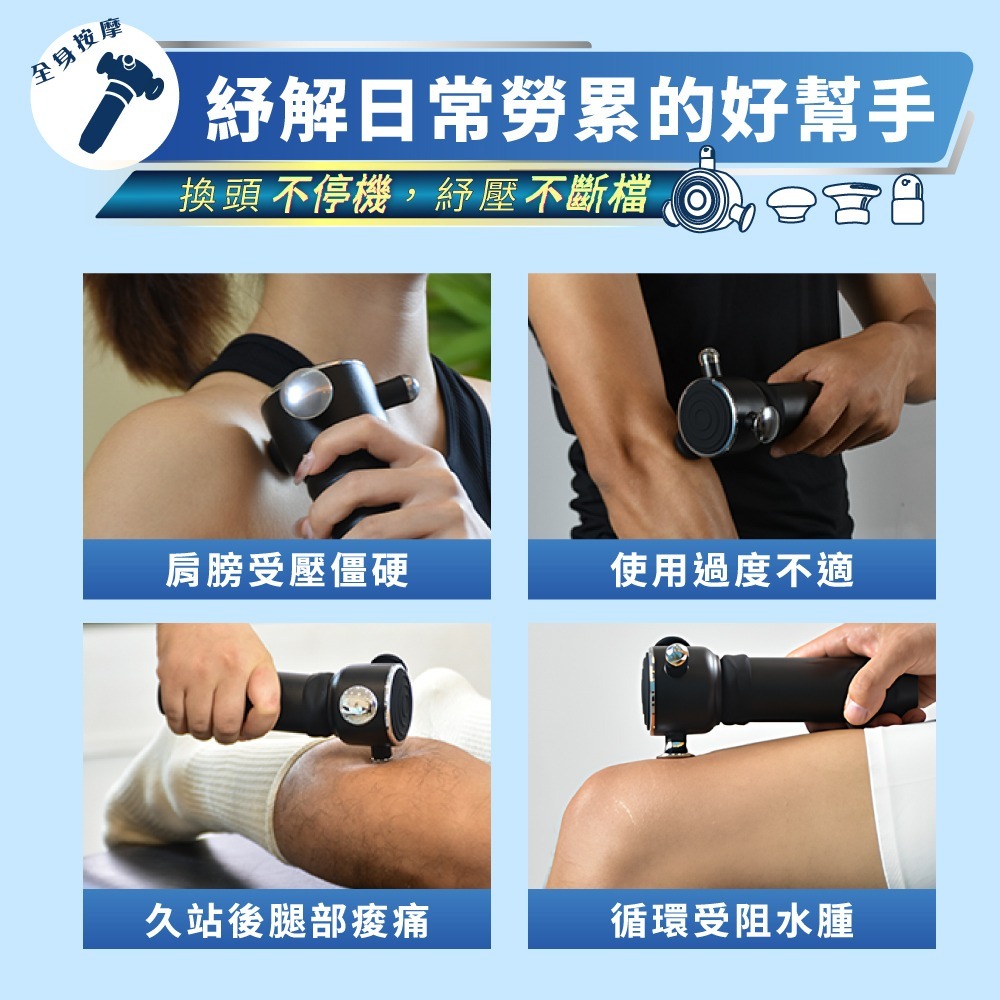 全身按摩

紓解日常勞累的好幫手

換頭不停機，紓壓不斷檔

肩膀受壓僵硬

使用過度不適

久站後腿部痠痛

循環受阻水腫