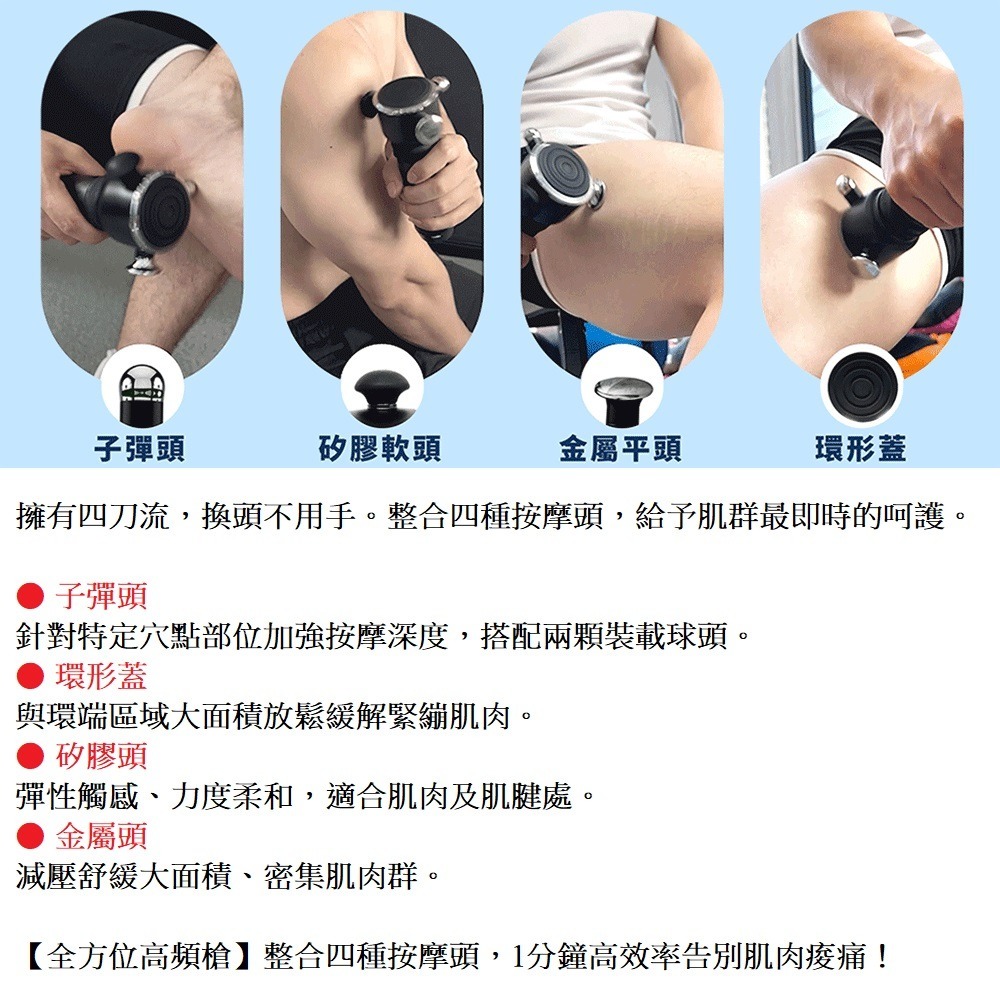 子彈頭

矽膠軟頭

金屬平頭

環形蓋

擁有四刀流，換頭不用手。整合四種按摩頭，給予肌群最即時的呵護。

● 子彈頭
針對特定穴點部位加強按摩深度，搭配兩顆裝載球頭。
● 環形蓋
與環端區域大面積放鬆緩解緊繃肌肉。
● 矽膠頭
彈性觸感、力度柔和，適合肌肉及肌腱處。
● 金屬頭
減壓舒緩大面積、密集肌肉群。

【全方位高頻槍】整合四種按摩頭，1分鐘高效率告別肌肉痠痛！