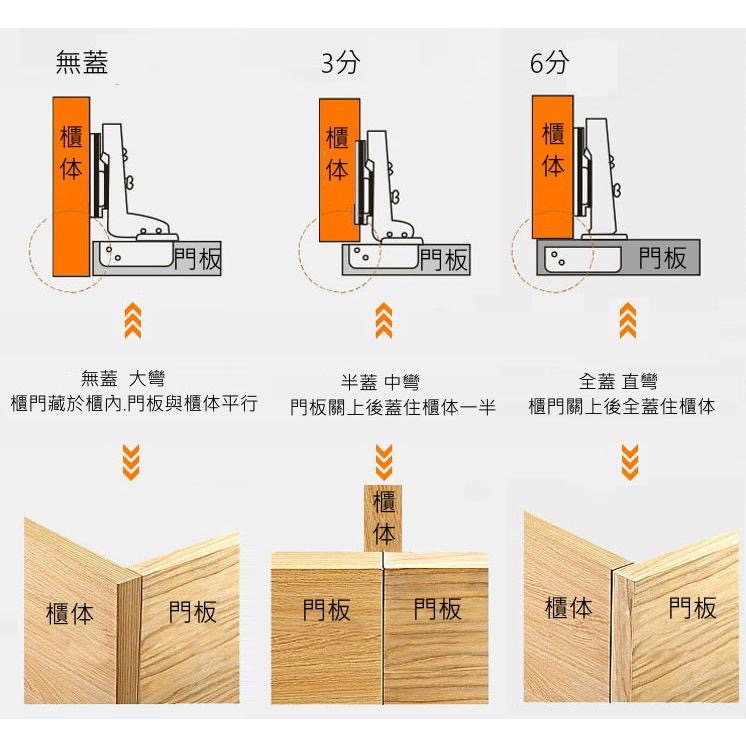 無蓋

櫃体

門板

無蓋 大彎
櫃門藏於櫃內.門板與櫃体平行

櫃体

門板

3分

櫃体

門板

半蓋 中彎
門板關上後蓋住櫃体一半

櫃体

門板

門板

6分

櫃体

門板

全蓋 直彎
櫃門關上後全蓋住櫃体

櫃体

門板