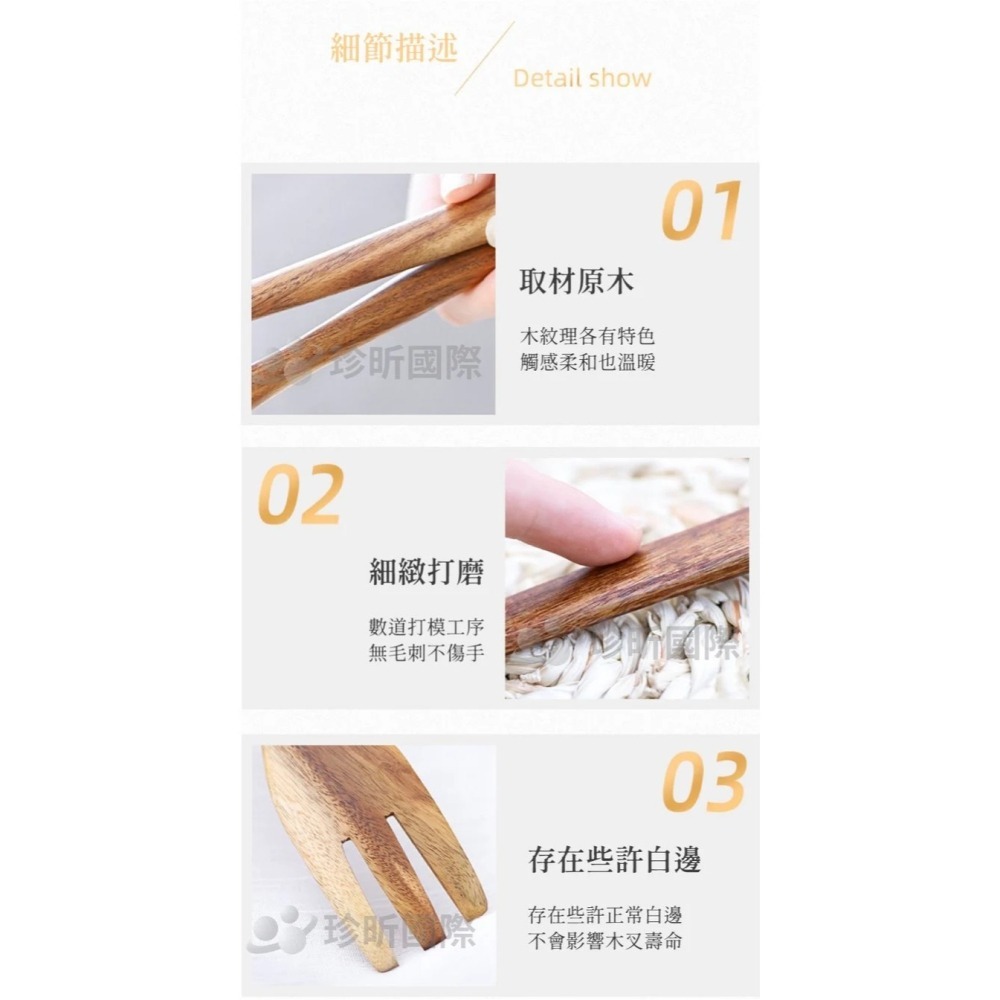 細節描述

Detail show

01

取材原木

木紋理各有特色
觸感柔和也溫暖

珍昕國際

02

細緻打磨

數道打模工序
無毛刺不傷手

珍昕國際

03

存在些許白邊

存在些許正常白邊
不會影響木叉壽命

珍昕國際