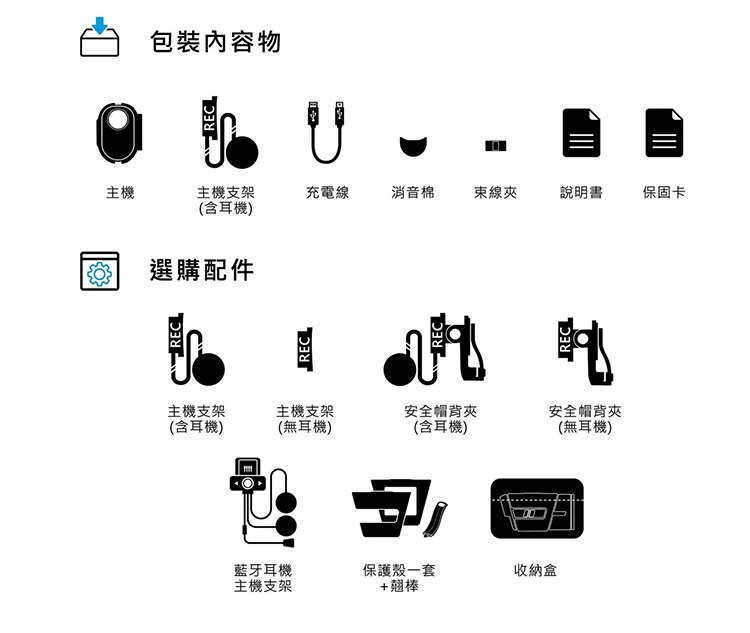 包裝內容物

REC

主機

主機支架
(含耳機)

充電線

消音棉

束線夾

說明書

保固卡

選購配件

REC

REC

REC

REC

主機支架
(含耳機)

主機支架
(無耳機)

安全帽背夾
(含耳機)

安全帽背夾
(無耳機)

藍牙耳機
主機支架

保護殼一套
+翹棒

收納盒