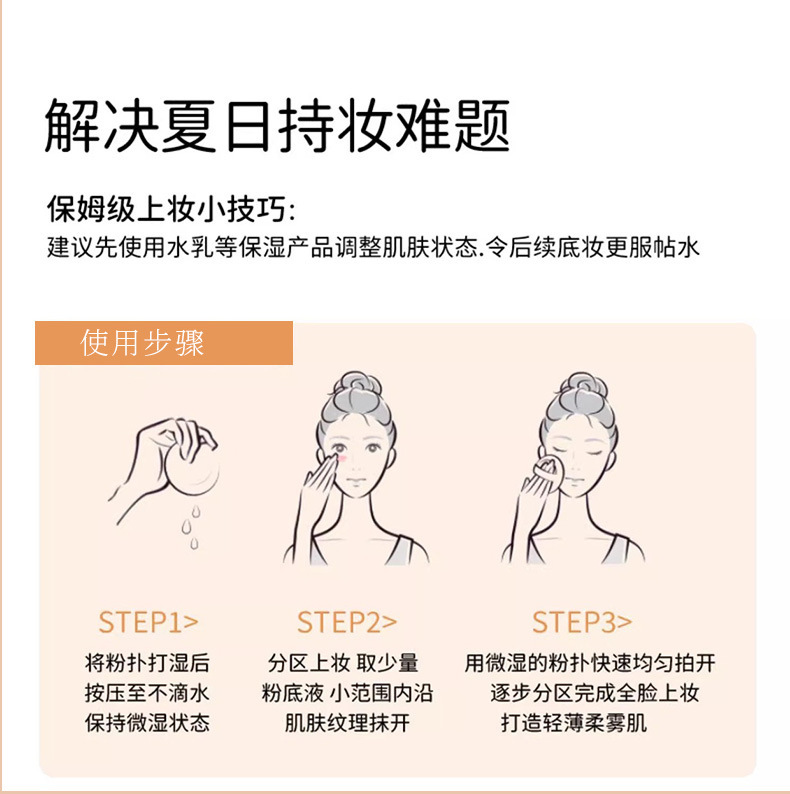 解决夏日持妆难题

保姆级上妆小技巧:
建议先使用水乳等保湿产品调整肌肤状态.令后续底妆更服帖水

使用步骤

STEP1>
将粉扑打湿后
按压至不滴水
保持微湿状态

STEP2>
分区上妆 取少量
粉底液 小范围内沿
肌肤纹理抹开

STEP3>
用微湿的粉扑快速均匀拍开
逐步分区完成全脸上妆
打造轻薄柔雾肌