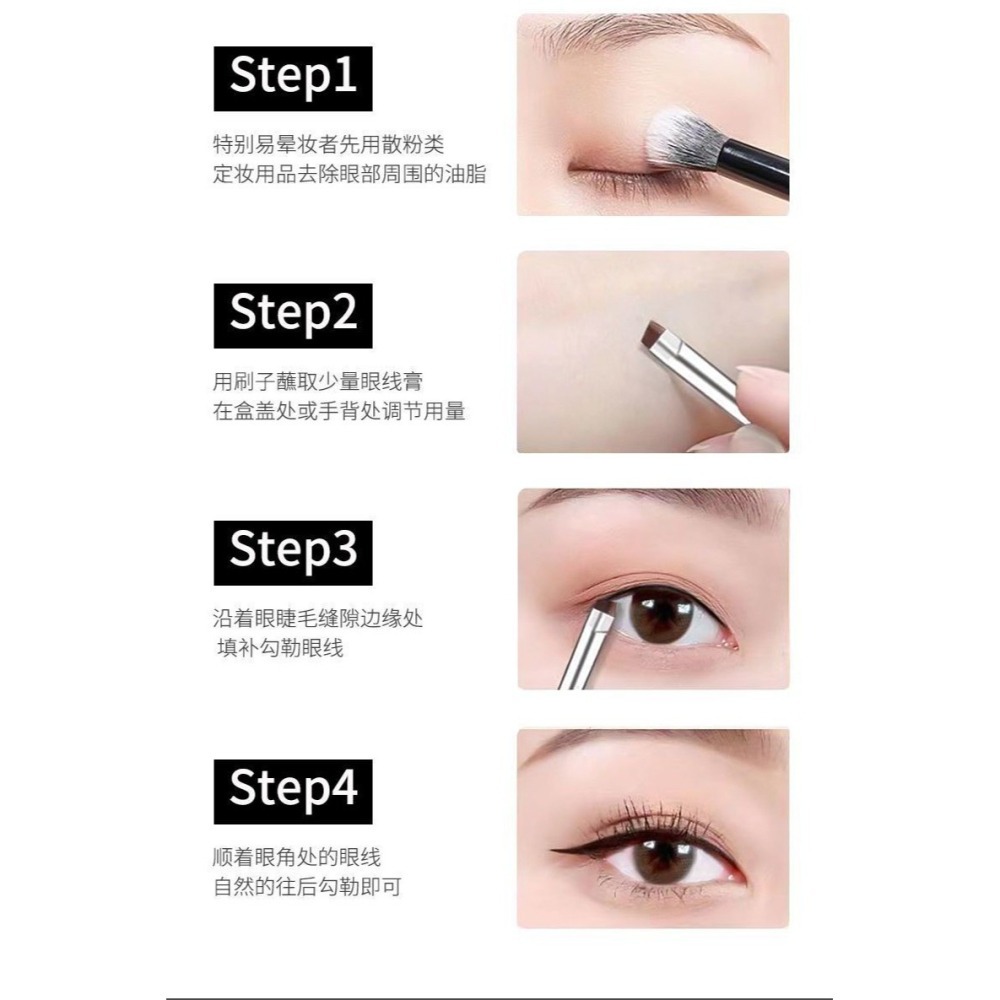 Step1

特别易晕妆者先用散粉类
定妆用品去除眼部周围的油脂

Step2

用刷子蘸取少量眼线膏
在盒盖处或手背处调节用量

Step3

沿着眼睫毛缝隙边缘处
填补勾勒眼线

Step4

顺着眼角处的眼线
自然的往后勾勒即可