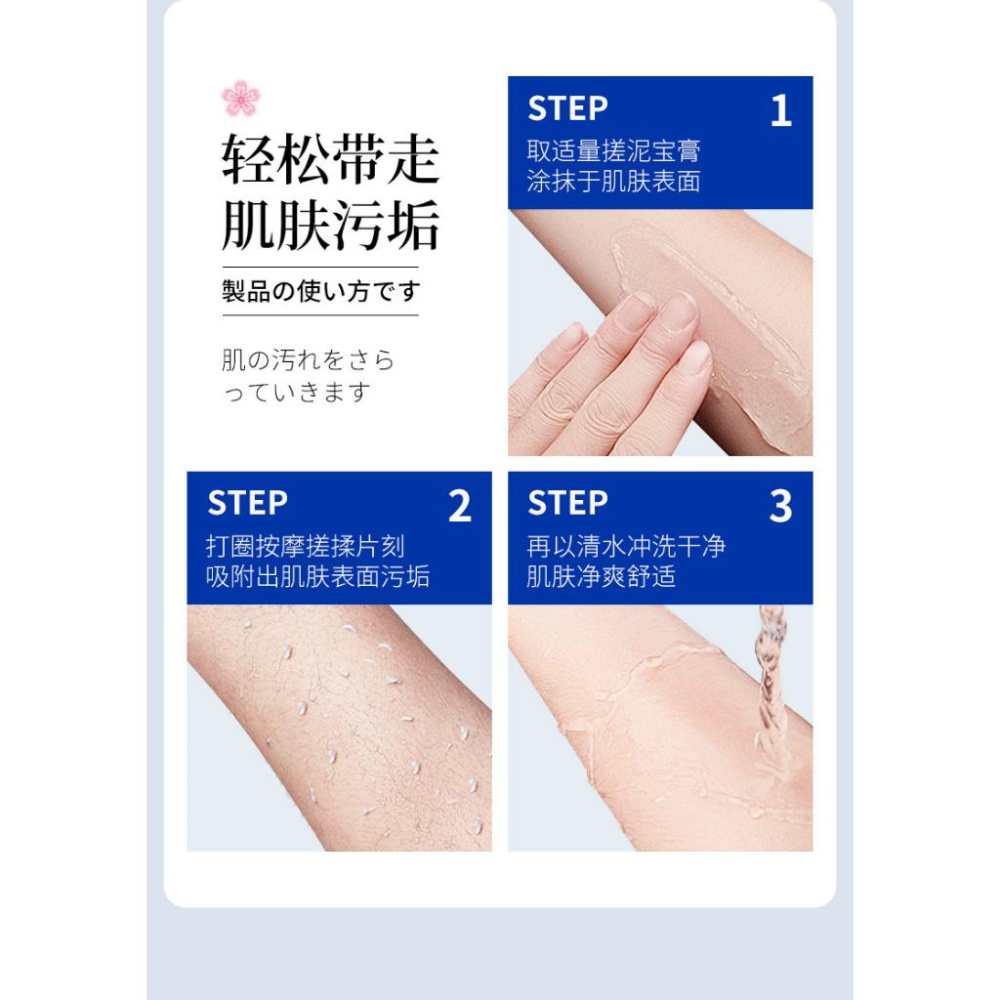 轻松带走
肌肤污垢

製品の使い方です

肌の汚れをさらっていきます

STEP 1
取适量搓泥宝膏
涂抹于肌肤表面

STEP 2
打圈按摩搓揉片刻
吸附出肌肤表面污垢

STEP 3
再以清水冲洗干净
肌肤净爽舒适