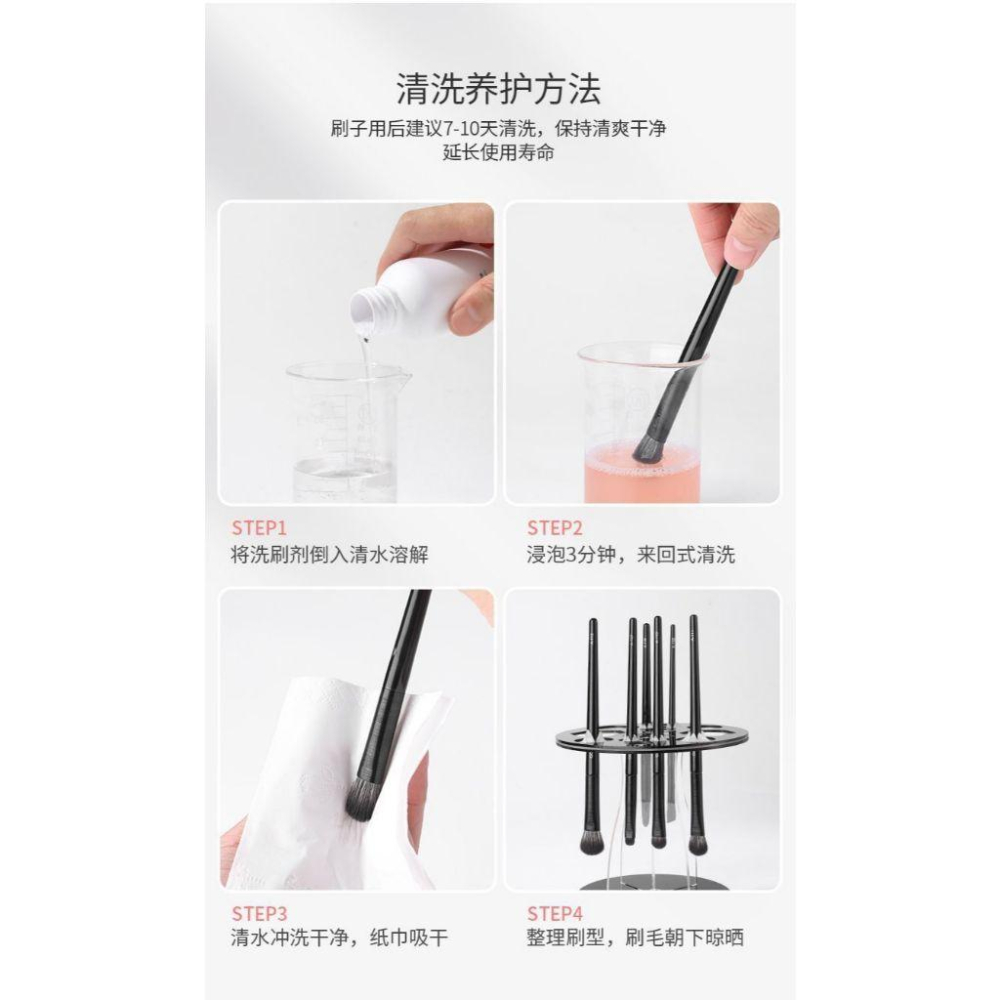 清洗养护方法

刷子用后建议7-10天清洗，保持清爽干净
延长使用寿命

STEP1
将洗刷剂倒入清水溶解

STEP2
浸泡3分钟，来回式清洗

STEP3
清水冲洗干净，纸巾吸干

STEP4
整理刷型，刷毛朝下晾晒