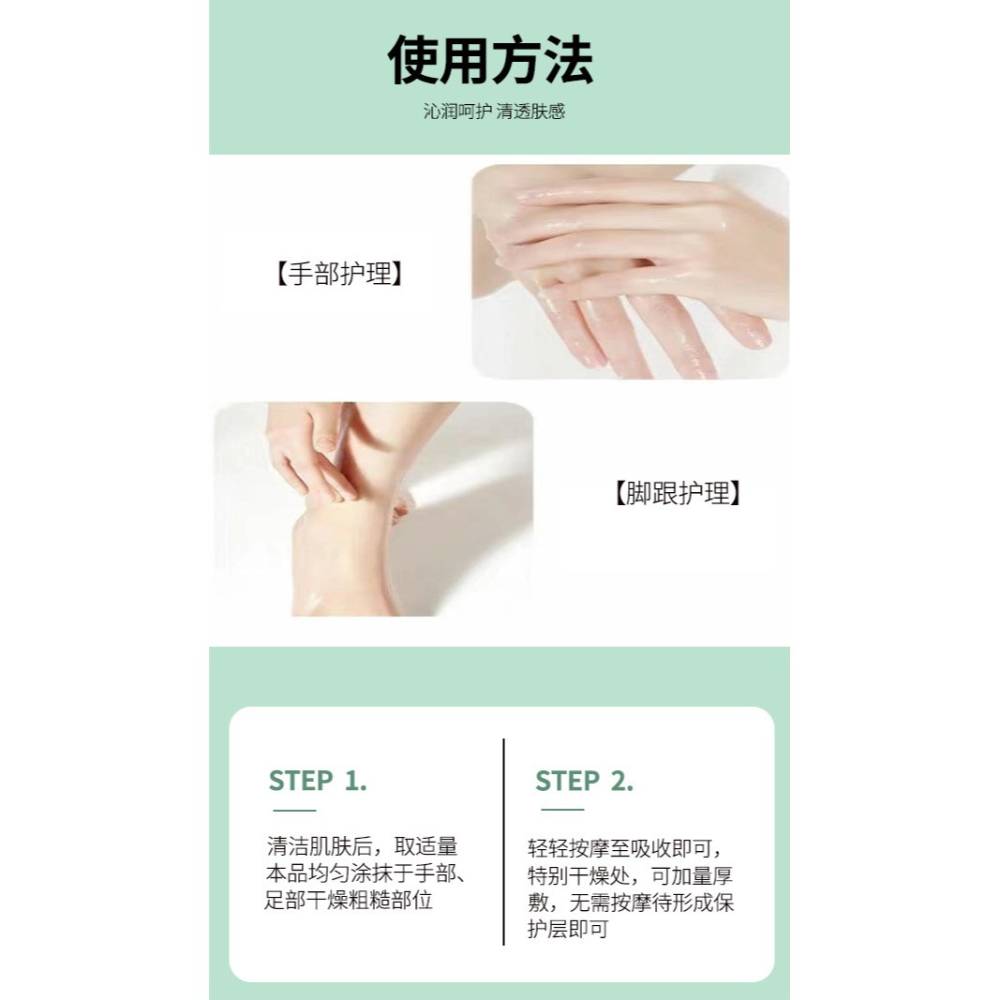 使用方法

沁润呵护 清透肤感

【手部护理】

【脚跟护理】

STEP 1.

清洁肌肤后，取适量本品均匀涂抹于手部、足部干燥粗糙部位

STEP 2.

轻轻按摩至吸收即可，特别干燥处，可加量厚敷，无需按摩待形成保护层即可