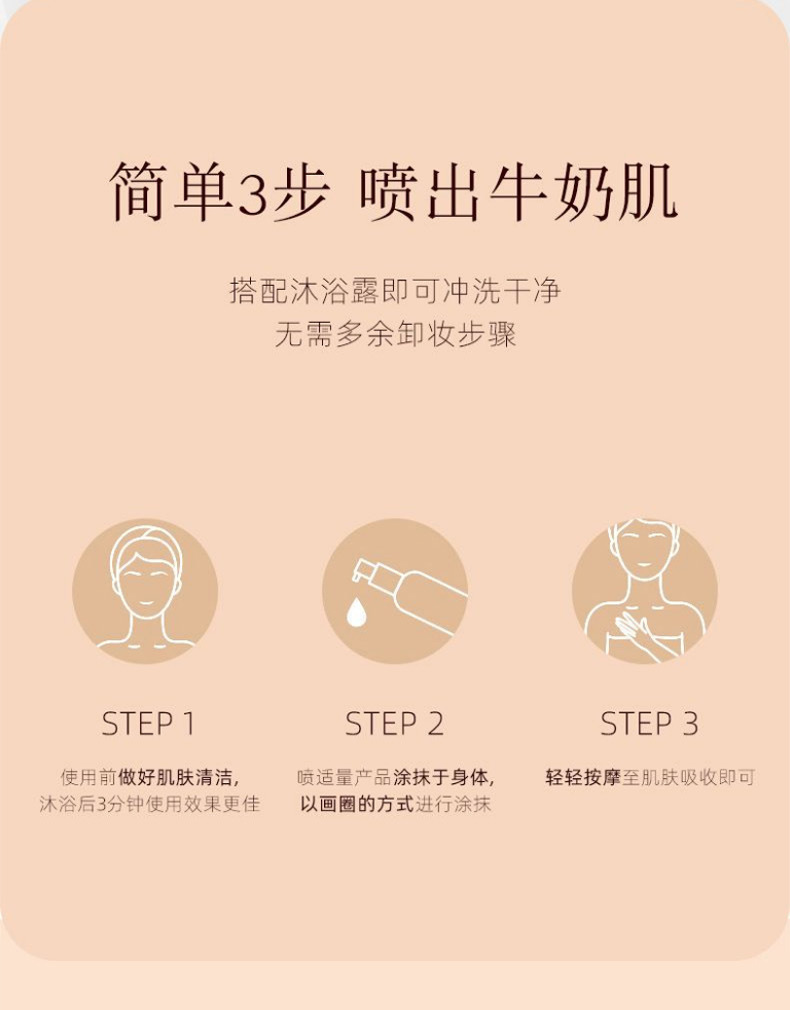 简单3步 喷出牛奶肌

搭配沐浴露即可冲洗干净
无需多余卸妆步骤

STEP 1

使用前做好肌肤清洁,
沐浴后3分钟使用效果更佳

STEP 2

喷适量产品涂抹于身体,
以画圈的方式进行涂抹

STEP 3

轻轻按摩至肌肤吸收即可