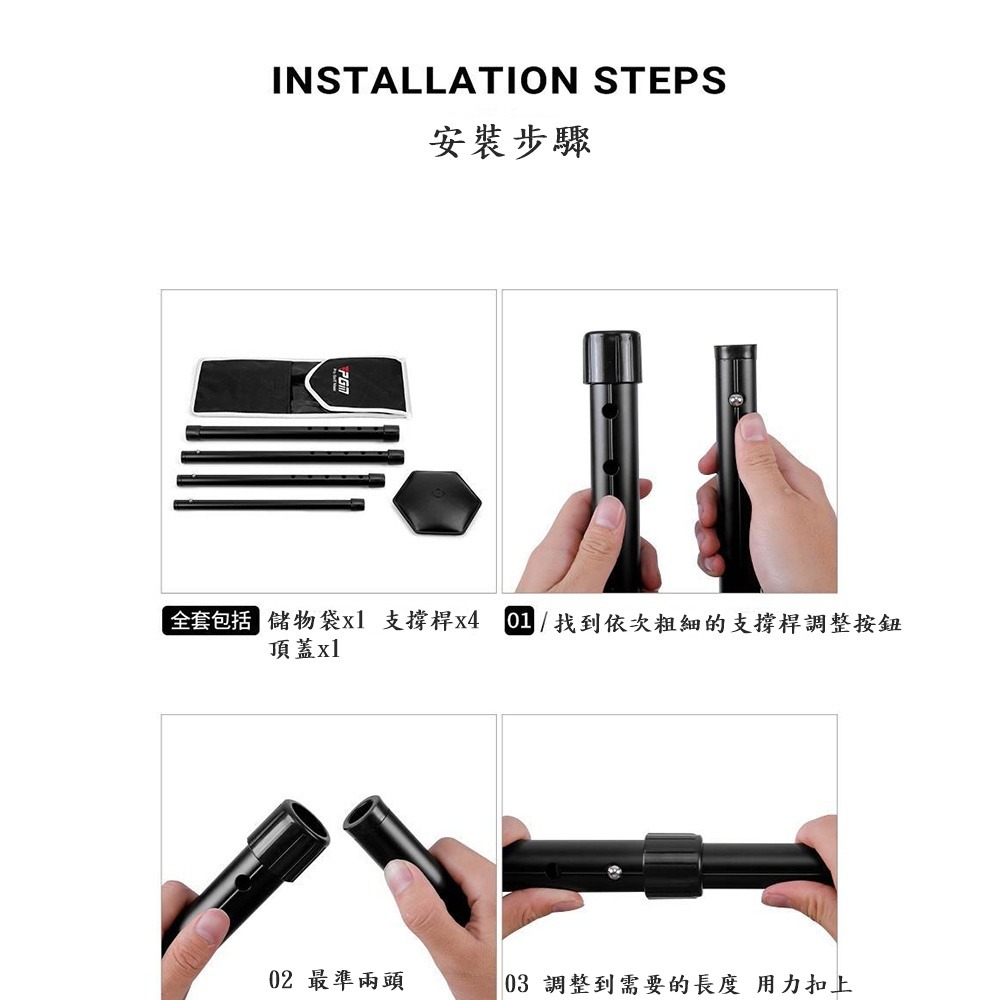 INSTALLATION STEPS

安裝步驟

PGM

全套包括 儲物袋x1 支撐桿x4 頂蓋x1

01 / 找到依次粗細的支撐桿調整按鈕

02 最準兩頭

03 調整到需要的長度 用力扣上