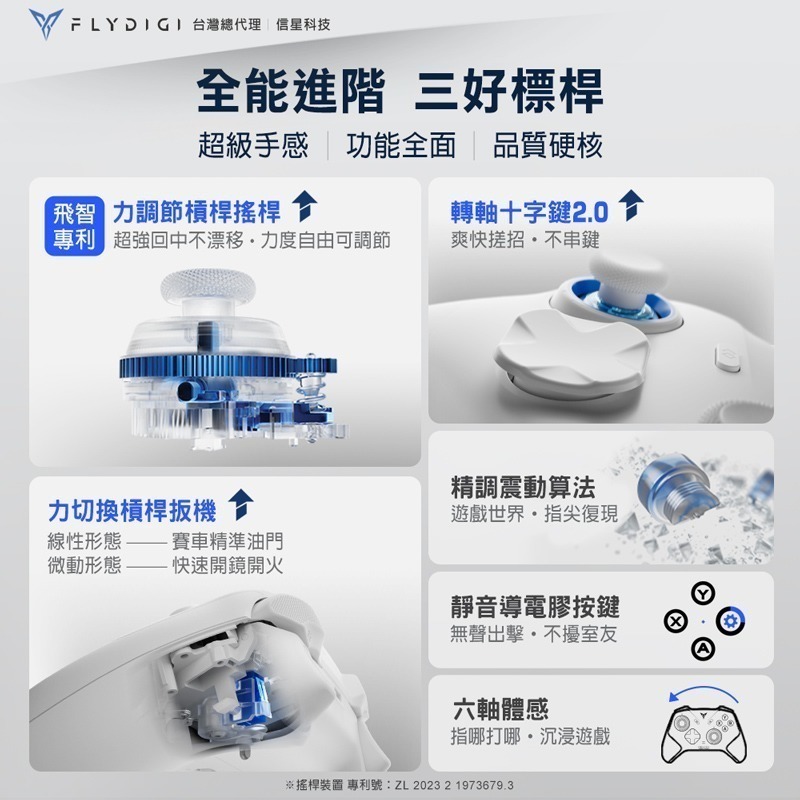 FLYDIGI 台灣總代理 | 信星科技

全能進階 三好標桿

超級手感 | 功能全面 | 品質硬核

飛智專利 力調節槓桿搖桿
超強回中不漂移・力度自由可調節

轉軸十字鍵2.0
爽快搓招・不串鍵

力切換槓桿扳機
線性形態 —— 賽車精準油門
微動形態 —— 快速開鏡開火

精調震動算法
遊戲世界・指尖復現

靜音導電膠按鍵
無聲出擊・不擾室友

Y X A

六軸體感
指哪打哪・沉浸遊戲

※搖桿裝置 專利號：ZL 2023 2 1973679.3