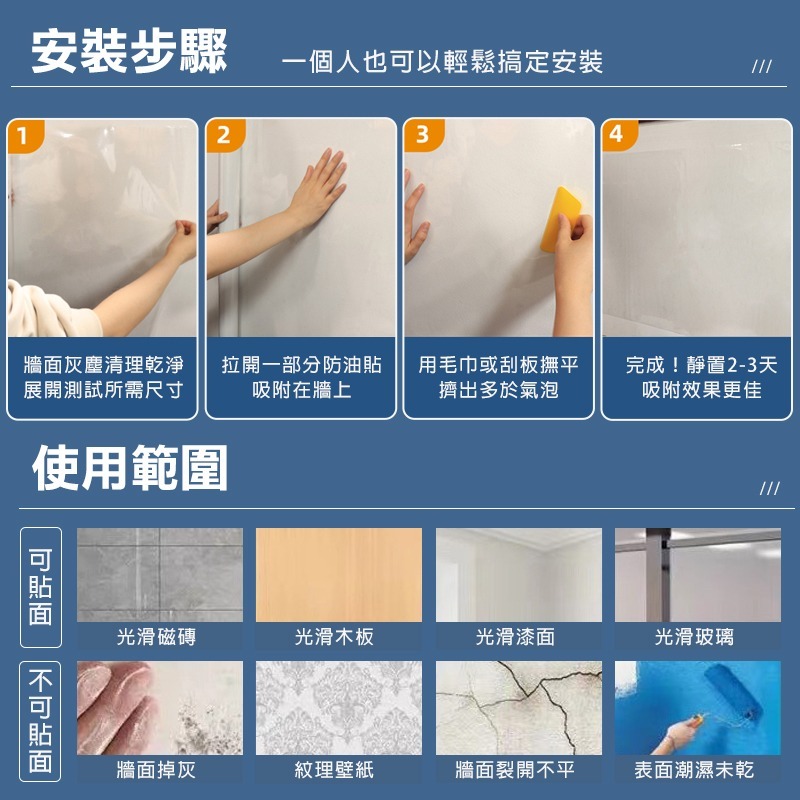 安裝步驟 一個人也可以輕鬆搞定安裝 ///

1
牆面灰塵清理乾淨
展開測試所需尺寸

2
拉開一部分防油貼
吸附在牆上

3
用毛巾或刮板撫平
擠出多於氣泡

4
完成！靜置2-3天
吸附效果更佳

使用範圍 ///

可貼面

光滑磁磚
光滑木板
光滑漆面
光滑玻璃

不可貼面

牆面掉灰
紋理壁紙
牆面裂開不平
表面潮濕未乾