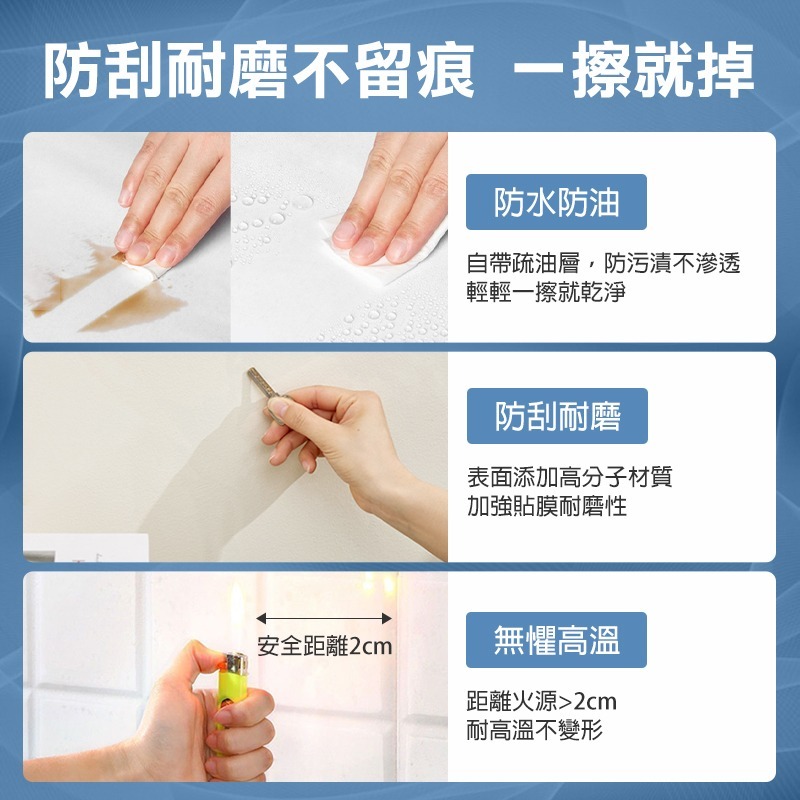 防刮耐磨不留痕 一擦就掉

防水防油

自帶疏油層，防污漬不滲透
輕輕一擦就乾淨

防刮耐磨

表面添加高分子材質
加強貼膜耐磨性

安全距離2cm

無懼高溫

距離火源>2cm
耐高溫不變形