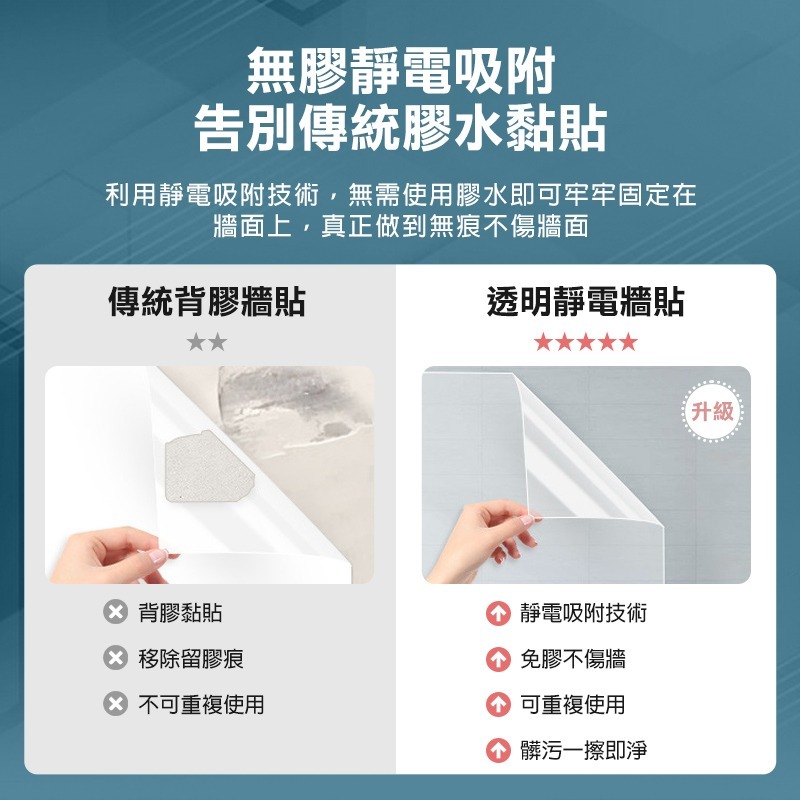 無膠靜電吸附
告別傳統膠水黏貼

利用靜電吸附技術，無需使用膠水即可牢牢固定在牆面上，真正做到無痕不傷牆面

傳統背膠牆貼
★★

背膠黏貼
移除留膠痕
不可重複使用

透明靜電牆貼
★★★★★

升級

靜電吸附技術
免膠不傷牆
可重複使用
髒污一擦即淨