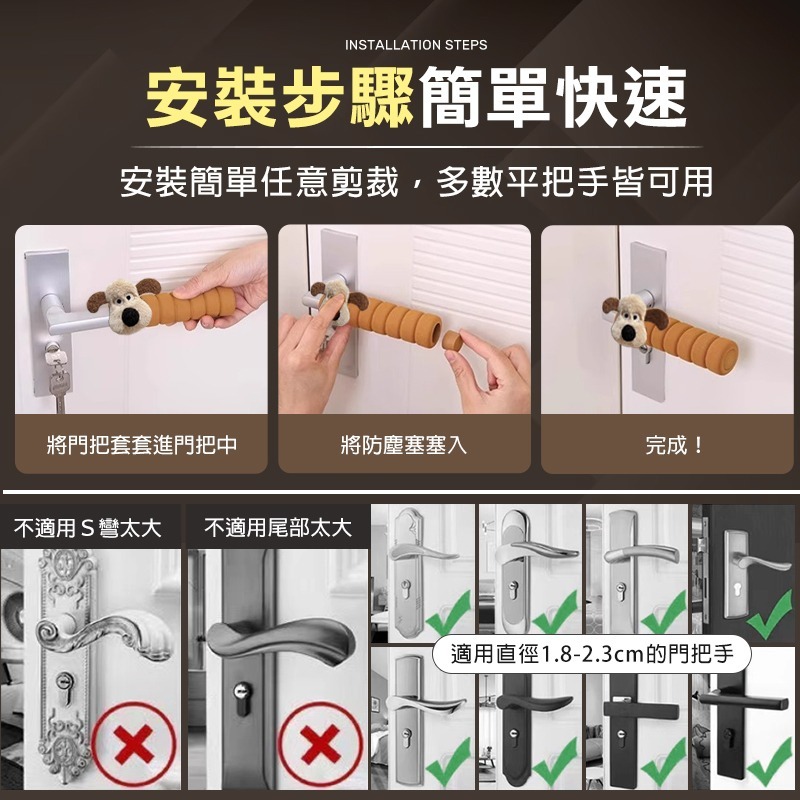 INSTALLATION STEPS

安裝步驟簡單快速

安裝簡單任意剪裁，多數平把手皆可用

將門把套套進門把中

將防塵塞塞入

完成！

不適用 S 彎太大

不適用尾部太大

適用直徑1.8-2.3cm的門把手