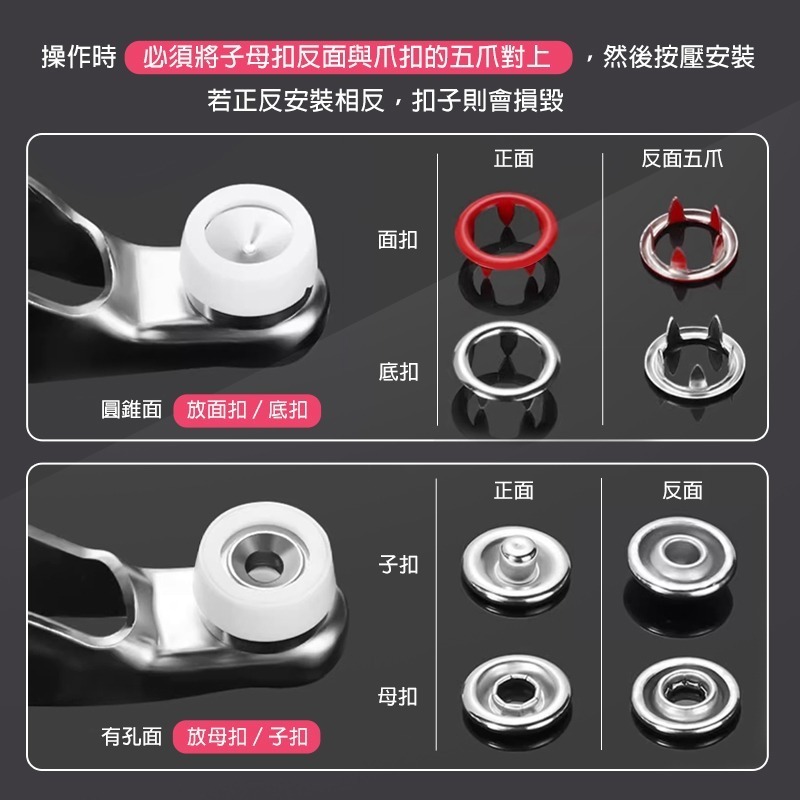 操作時 必須將子母扣反面與爪扣的五爪對上 ，然後按壓安裝
若正反安裝相反，扣子則會損毀

正面
反面五爪
面扣
底扣
圓錐面 放面扣 / 底扣

正面
反面
子扣
母扣
有孔面 放母扣 / 子扣