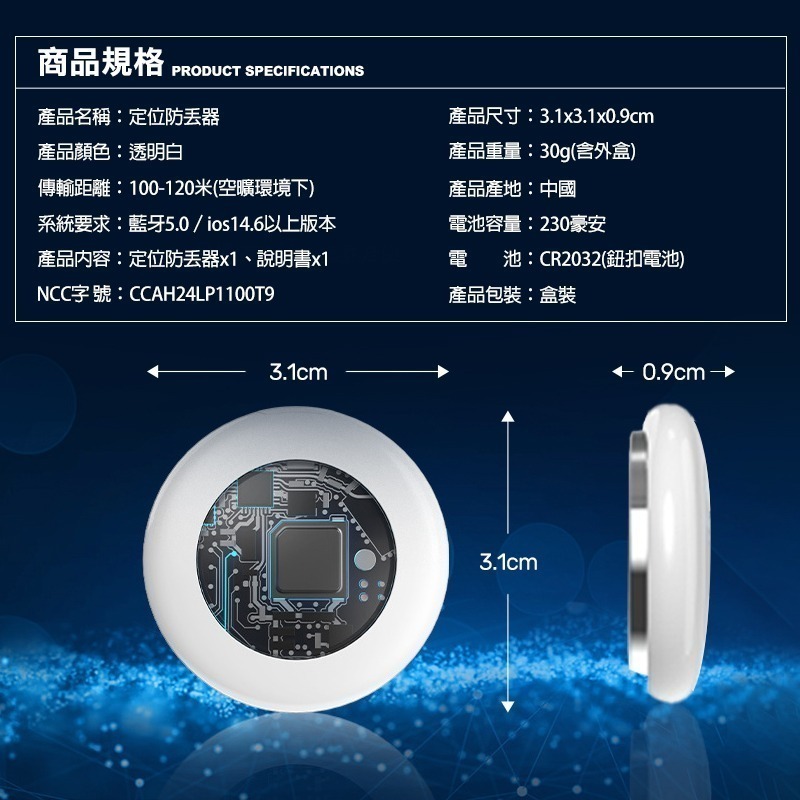 商品規格 PRODUCT SPECIFICATIONS

產品名稱：定位防丟器
產品顏色：透明白
傳輸距離：100-120米(空曠環境下)
系統要求：藍牙5.0 / ios14.6以上版本
產品內容：定位防丟器x1、說明書x1
NCC字 號：CCAH24LP1100T9

產品尺寸：3.1x3.1x0.9cm
產品重量：30g(含外盒)
產品產地：中國
電池容量：230豪安
電　　池：CR2032(鈕扣電池)
產品包裝：盒裝

3.1cm

0.9cm

3.1cm