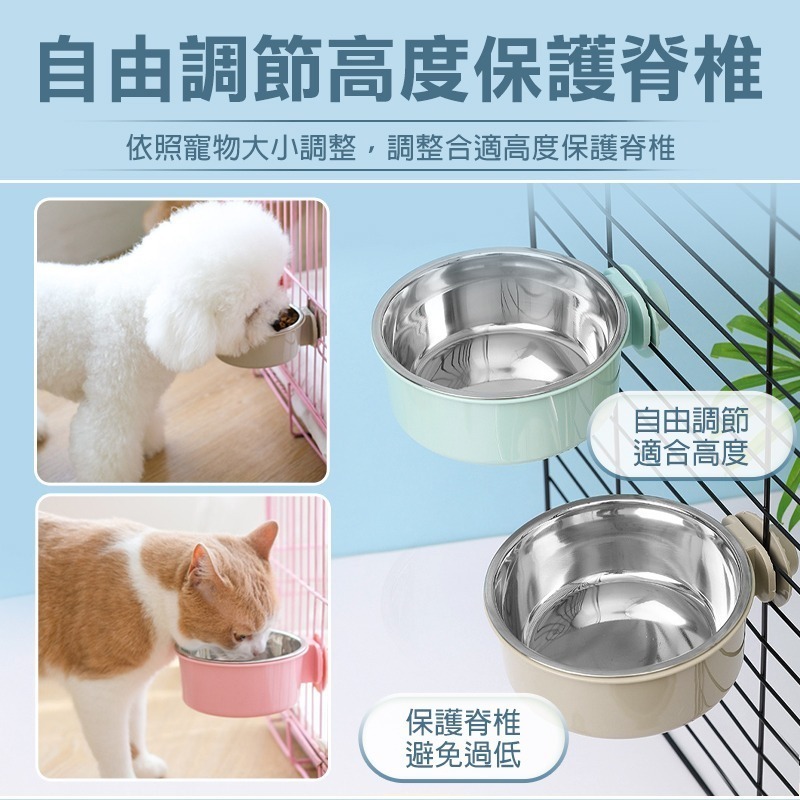 自由調節高度保護脊椎

依照寵物大小調整，調整合適高度保護脊椎

自由調節
適合高度

保護脊椎
避免過低