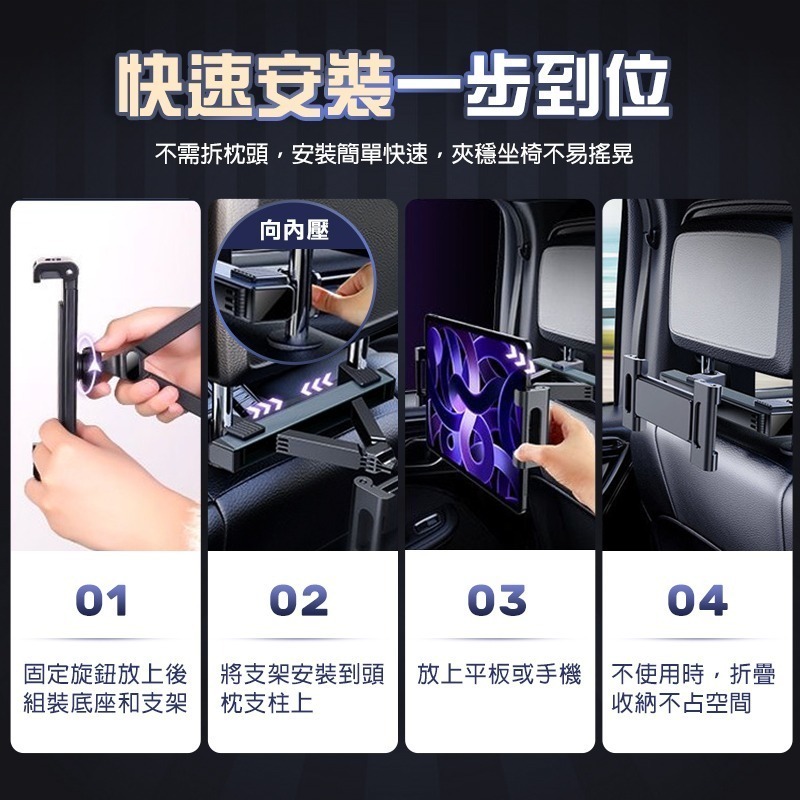 快速安裝一步到位

不需拆枕頭，安裝簡單快速，夾穩坐椅不易搖晃

向內壓

01

固定旋鈕放上後組裝底座和支架

02

將支架安裝到頭枕支柱上

03

放上平板或手機

04

不使用時，折疊收納不占空間