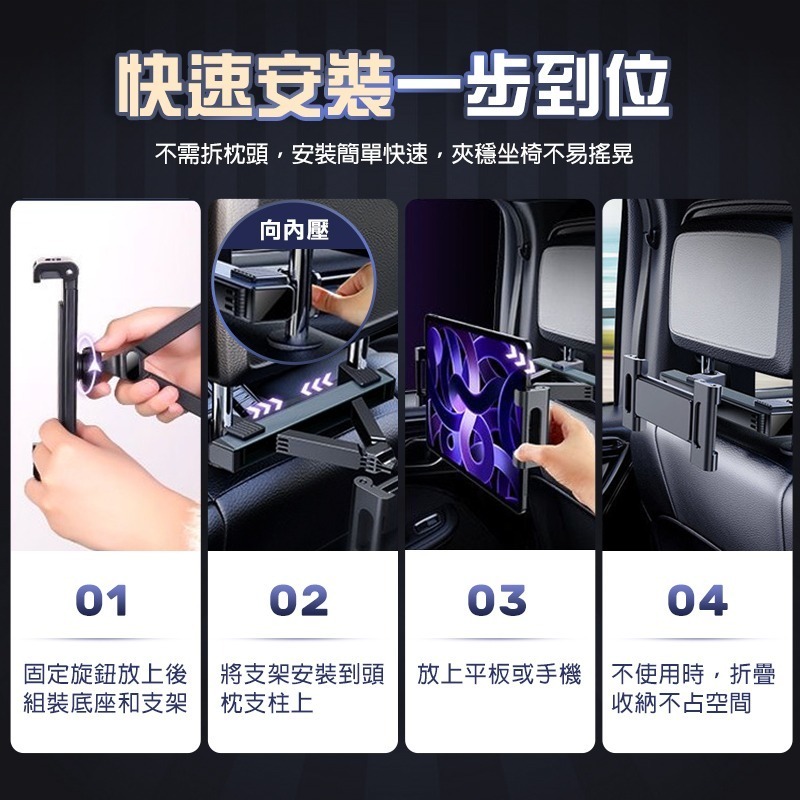 快速安裝一步到位

不需拆枕頭，安裝簡單快速，夾穩坐椅不易搖晃

向內壓

01

固定旋鈕放上後組裝底座和支架

02

將支架安裝到頭枕支柱上

03

放上平板或手機

04

不使用時，折疊收納不占空間